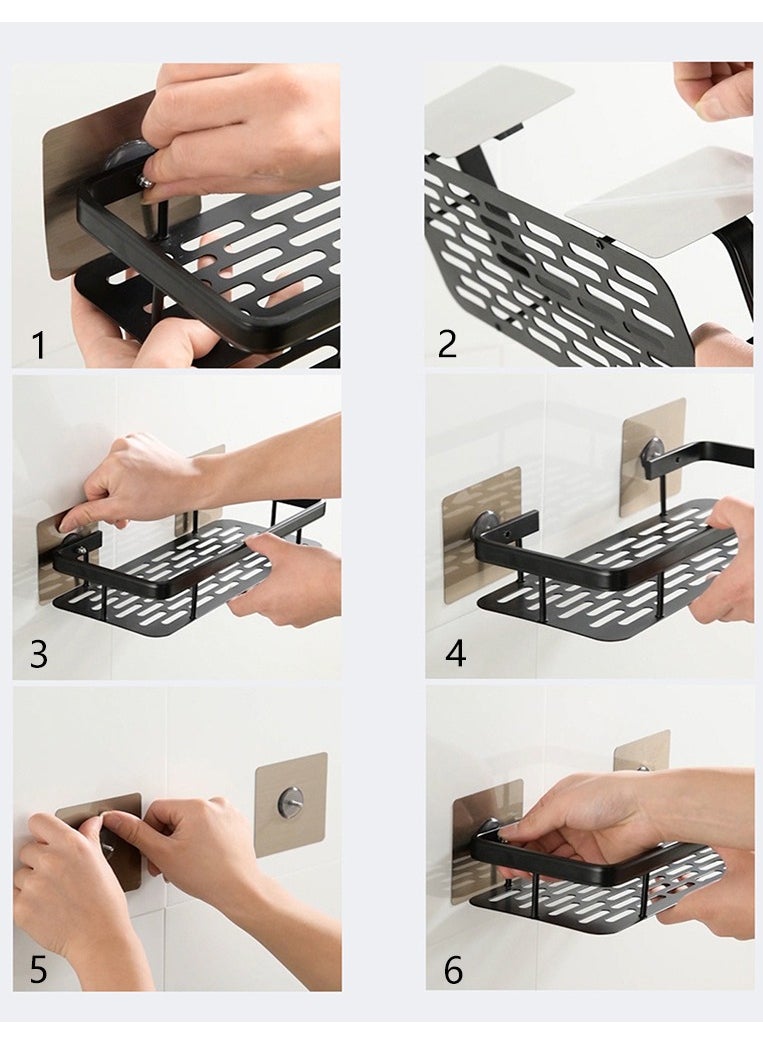 1
2
3
4
5
6