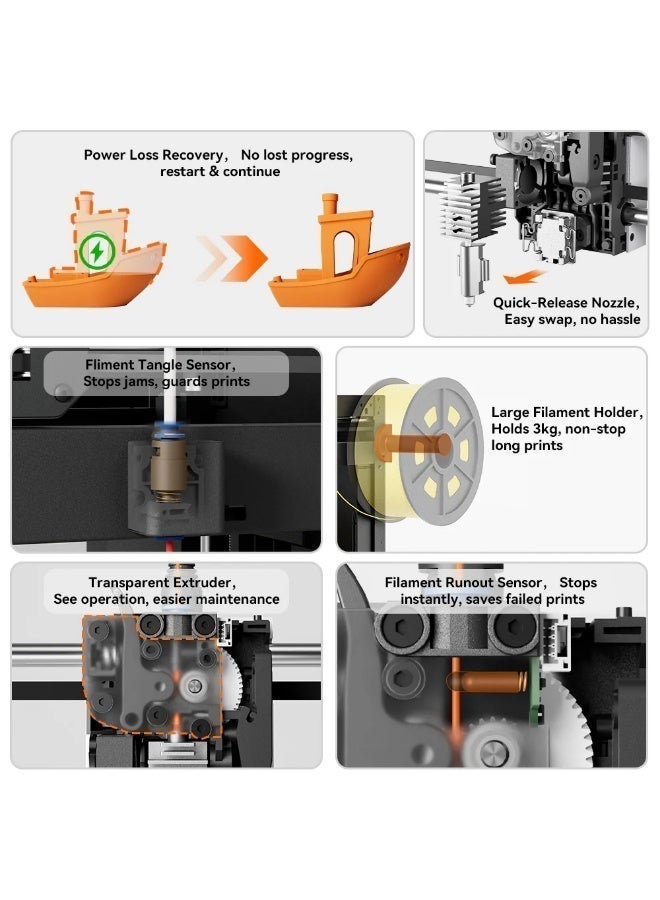 Power Loss Recovery, No lost progress, restart & continue

Quick-Release Nozzle, Easy swap, no hassle

Fliment Tangle Sensor, Stops jams, guards prints

Large Filament Holder, Holds 3kg, non-stop long prints

Transparent Extruder, See operation, easier maintenance

Filament Runout Sensor, Stops instantly, saves failed prints