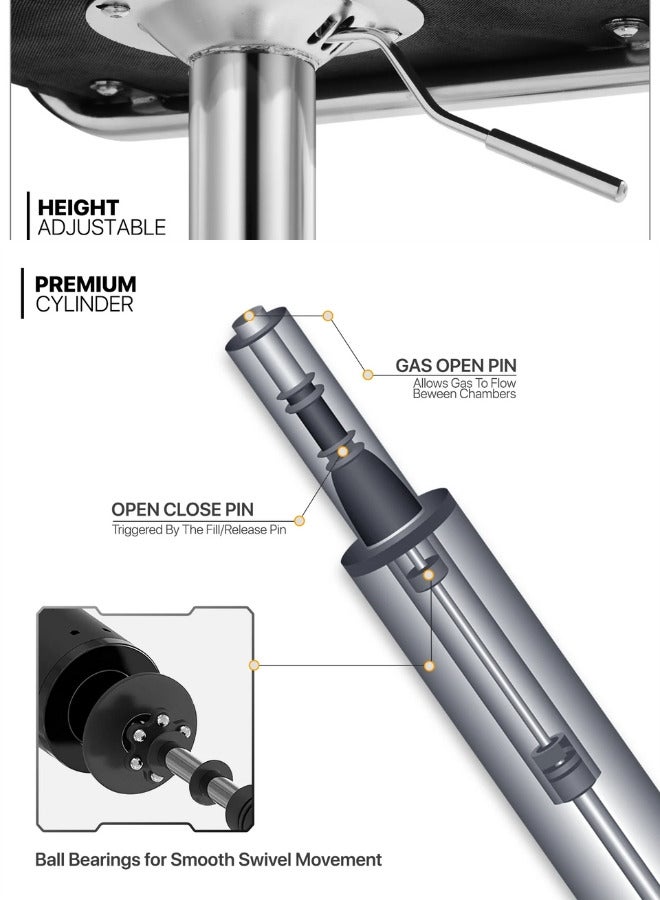 HEIGHT
ADJUSTABLE

PREMIUM
CYLINDER

GAS OPEN PIN
Allows Gas To Flow
Beween Chambers

OPEN CLOSE PIN
Triggered By The Fill/Release Pin

Ball Bearings for Smooth Swivel Movement