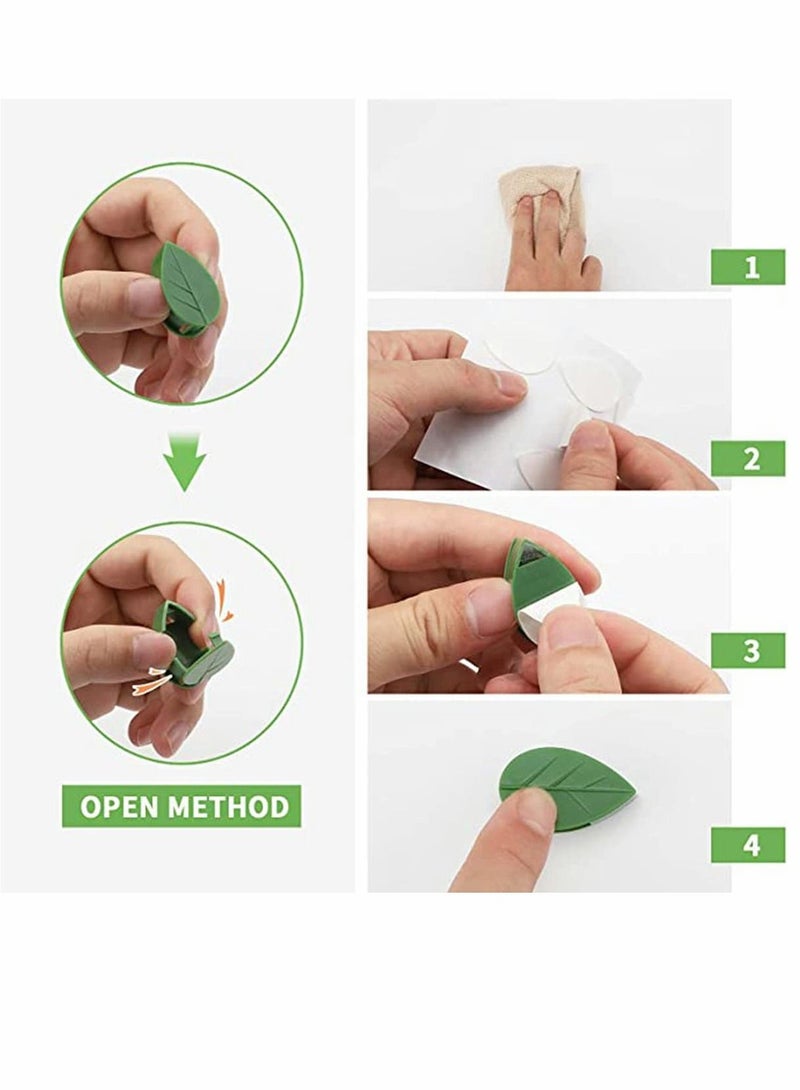 OPEN METHOD

1

2

3

4