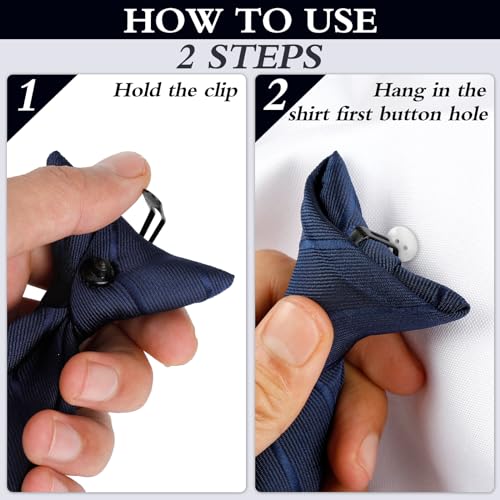 HOW TO USE
2 STEPS

1
Hold the clip

2
Hang in the shirt first button hole