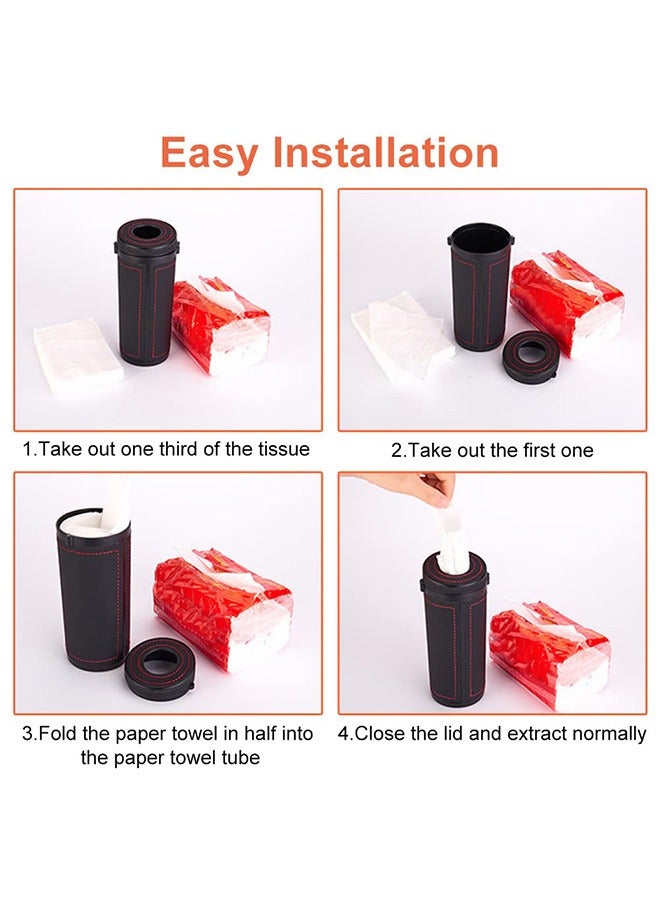 Easy Installation

1.Take out one third of the tissue

2.Take out the first one

3.Fold the paper towel in half into the paper towel tube

4.Close the lid and extract normally