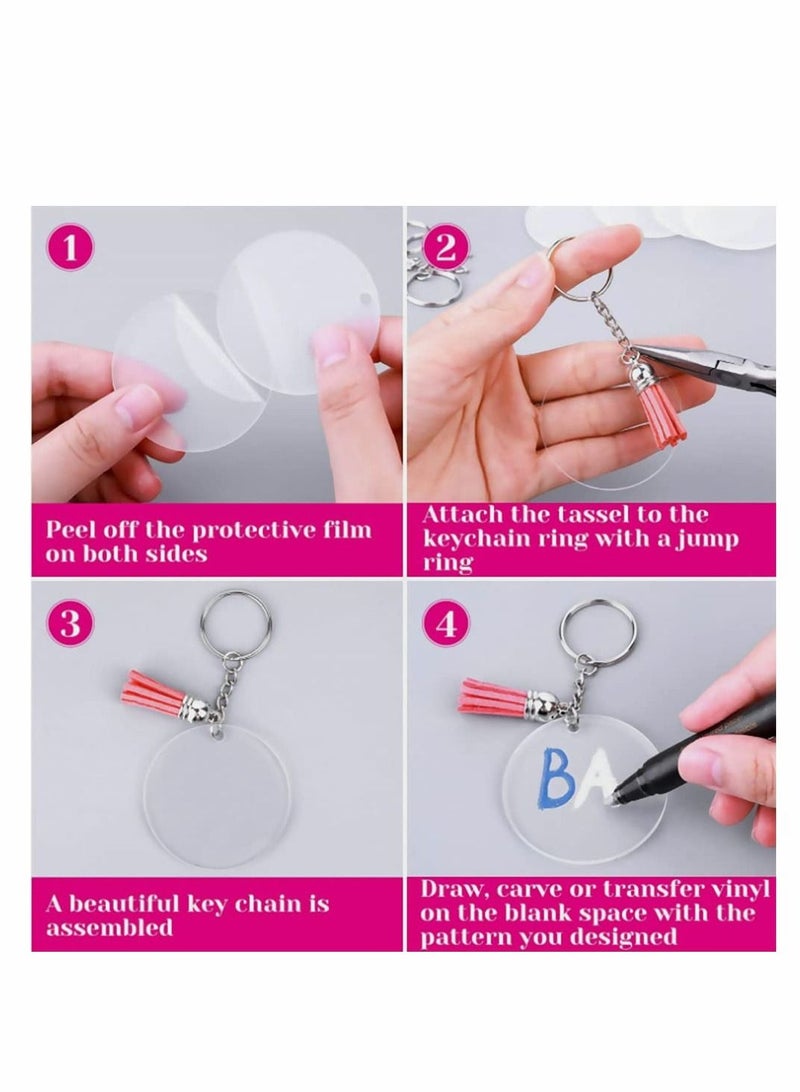 1

Peel off the protective film on both sides

2

Attach the tassel to the keychain ring with a jump ring

3

A beautiful key chain is assembled

4

BA

Draw, carve or transfer vinyl on the blank space with the pattern you designed