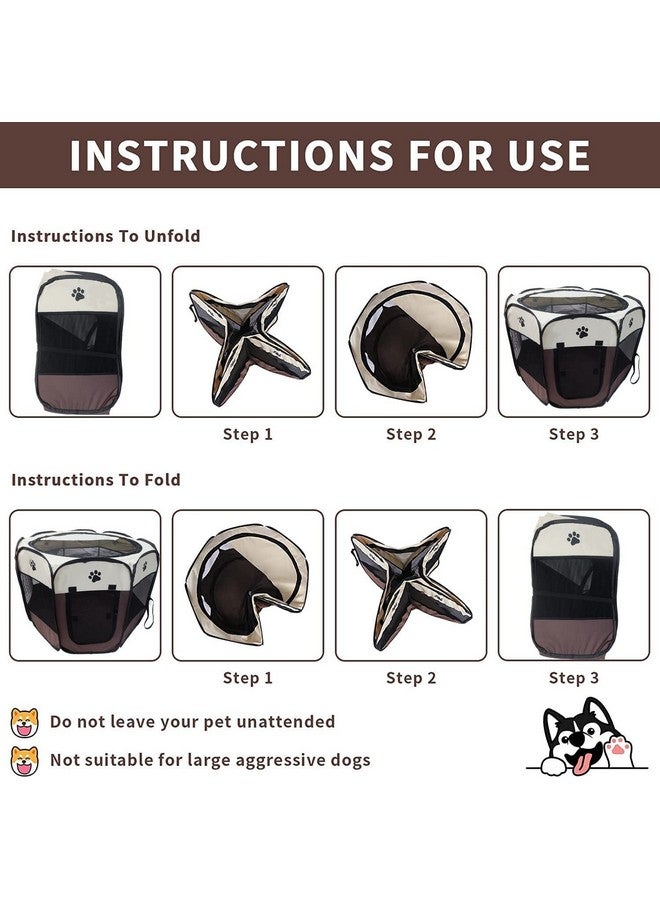 INSTRUCTIONS FOR USE

Instructions To Unfold

Step 1

Step 2

Step 3

Instructions To Fold

Step 1

Step 2

Step 3

Do not leave your pet unattended

Not suitable for large aggressive dogs