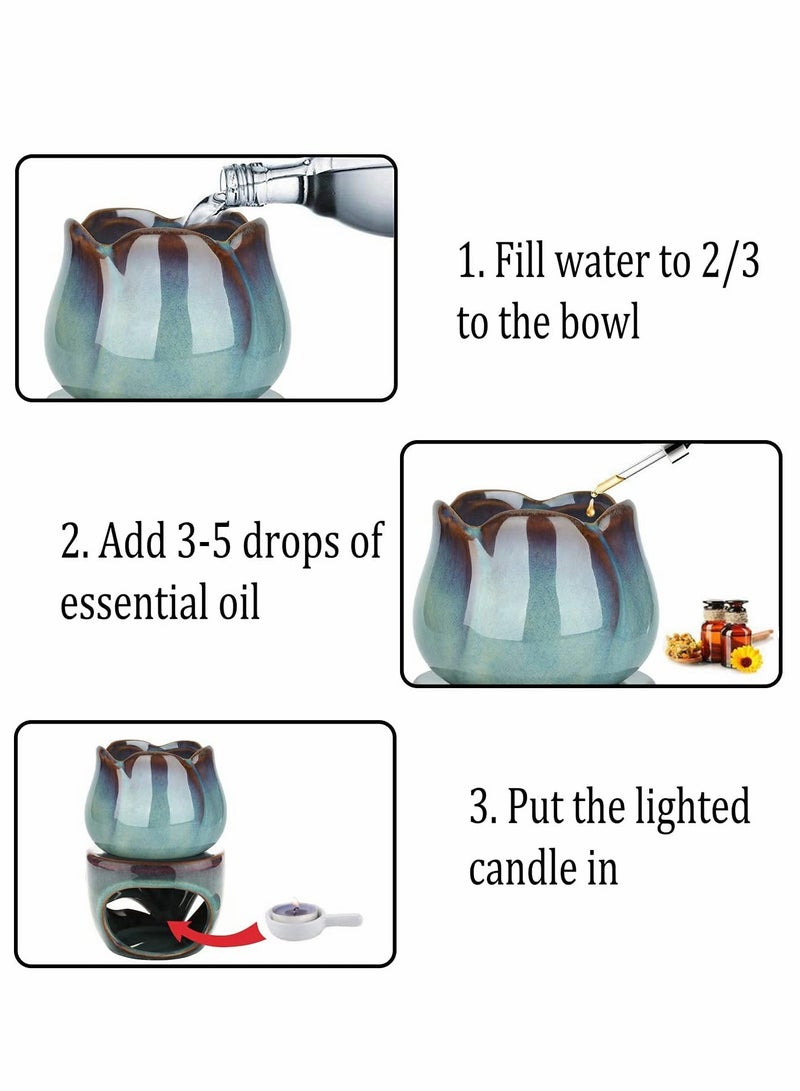 1. Fill water to 2/3 to the bowl

2. Add 3-5 drops of essential oil

3. Put the lighted candle in