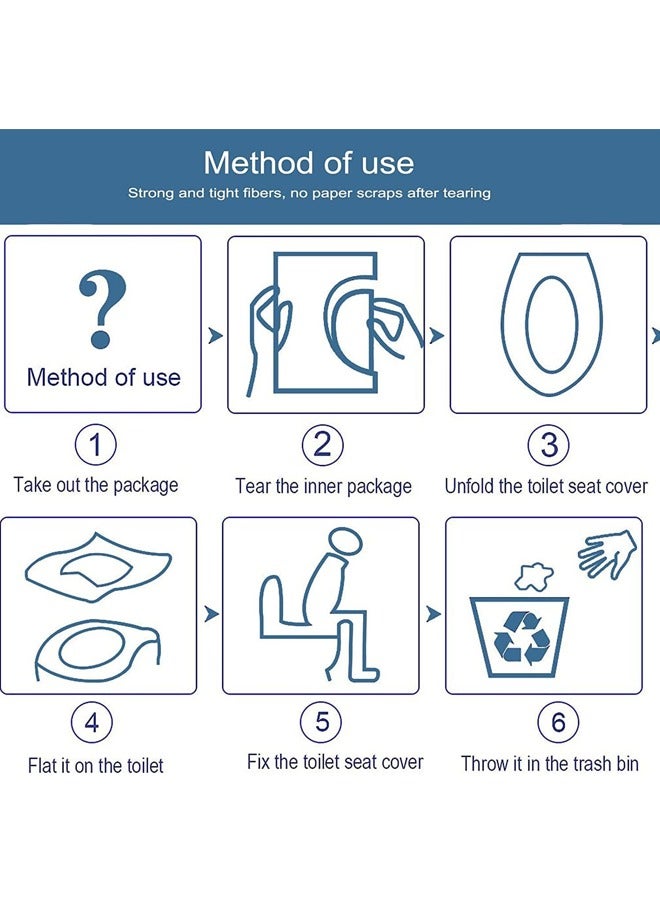 Method of use
Strong and tight fibers, no paper scraps after tearing

?
Method of use

1
Take out the package

2
Tear the inner package

3
Unfold the toilet seat cover

4
Flat it on the toilet

5
Fix the toilet seat cover

6
Throw it in the trash bin