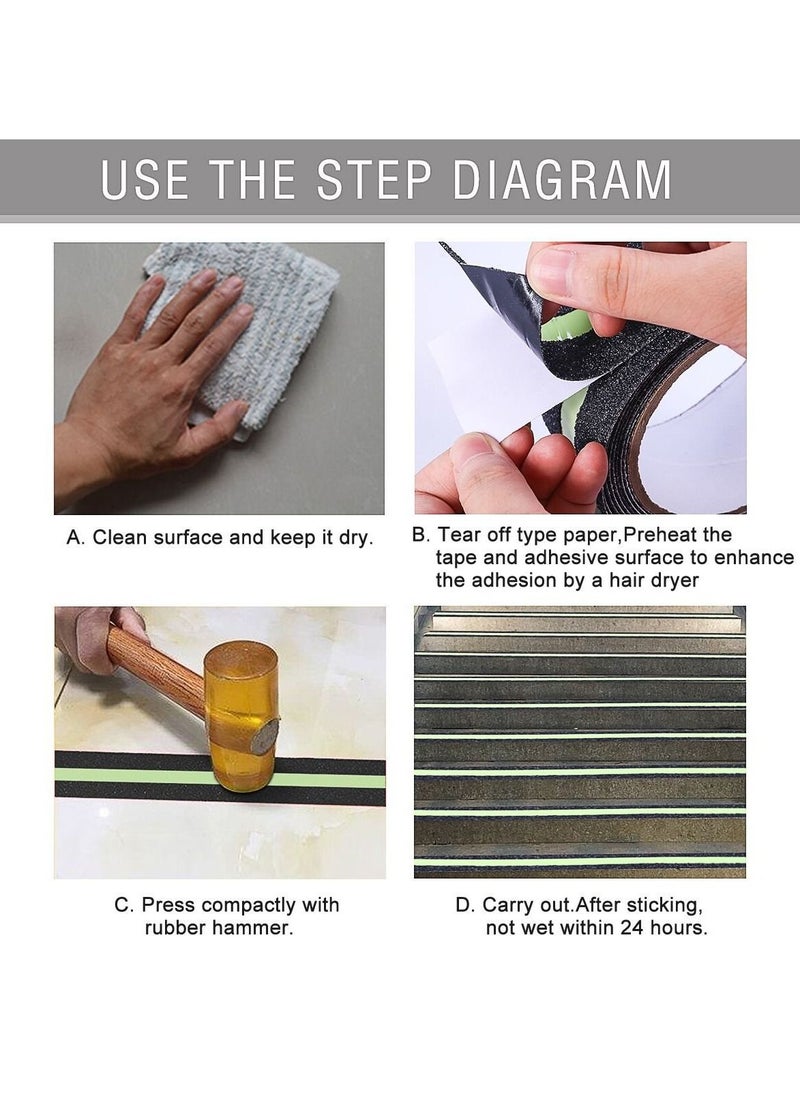 USE THE STEP DIAGRAM

A. Clean surface and keep it dry.

B. Tear off type paper,Preheat the tape and adhesive surface to enhance the adhesion by a hair dryer

C. Press compactly with rubber hammer.

D. Carry out.After sticking, not wet within 24 hours.