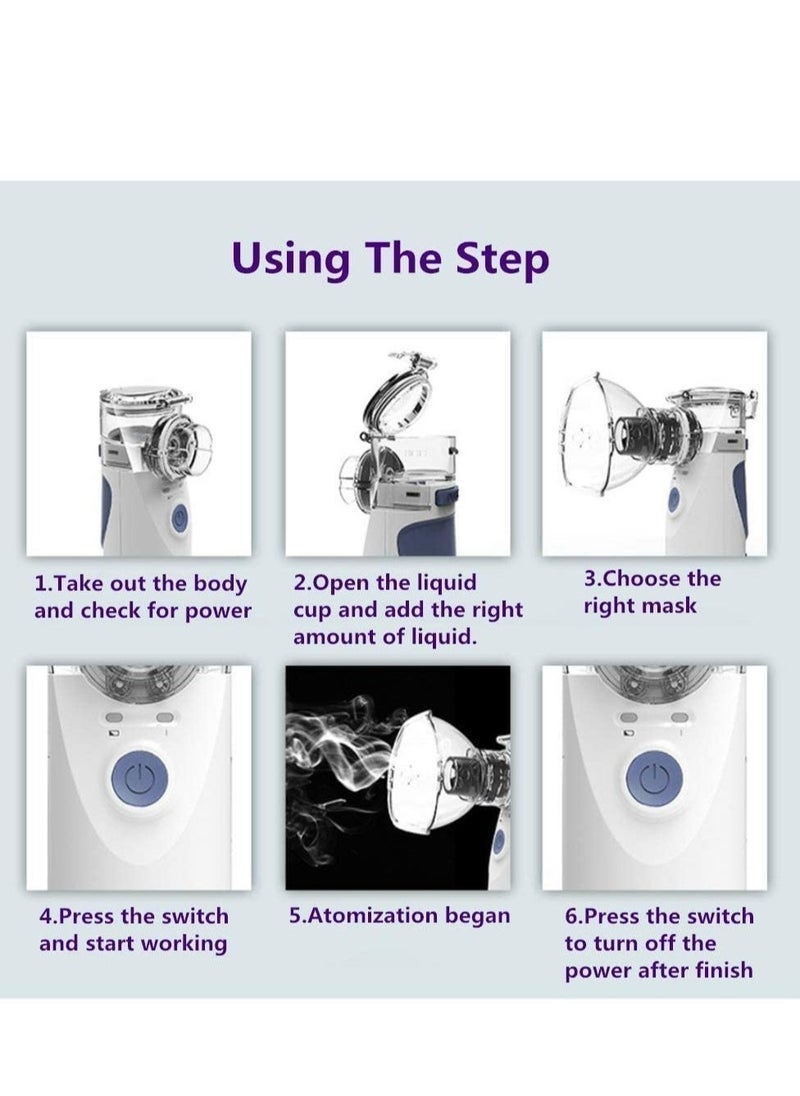 Using The Step

1.Take out the body and check for power

2.Open the liquid cup and add the right amount of liquid.

3.Choose the right mask

4.Press the switch and start working

5.Atomization began

6.Press the switch to turn off the power after finish