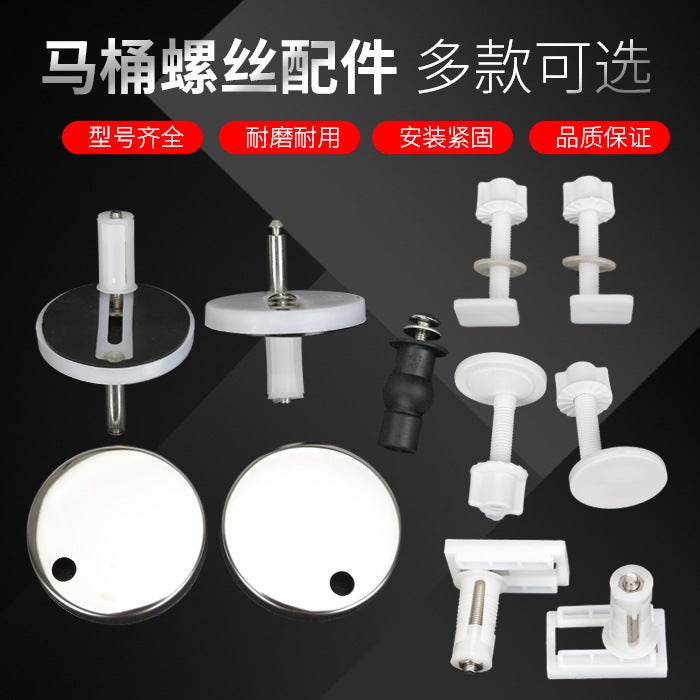 马桶螺丝配件 多款可选

型号齐全 耐磨耐用 安装紧固 品质保证