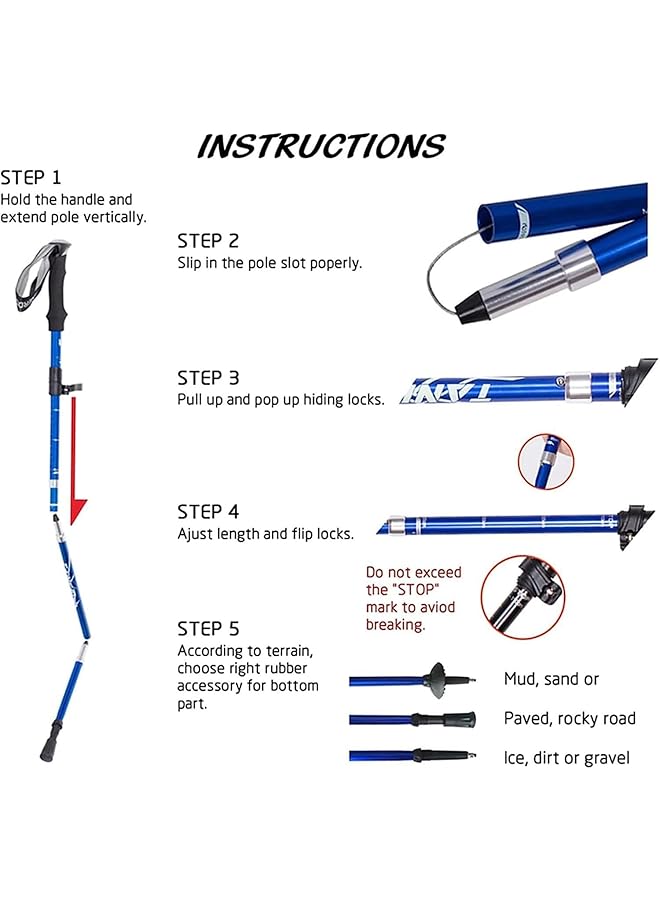 INSTRUCTIONS

STEP 1
Hold the handle and extend pole vertically.

STEP 2
Slip in the pole slot poperly.

STEP 3
Pull up and pop up hiding locks.

STEP 4
Ajust length and flip locks.

Do not exceed the "STOP" mark to aviod breaking.

STEP 5
According to terrain, choose right rubber accessory for bottom part.

Mud, sand or

Paved, rocky road

Ice, dirt or gravel