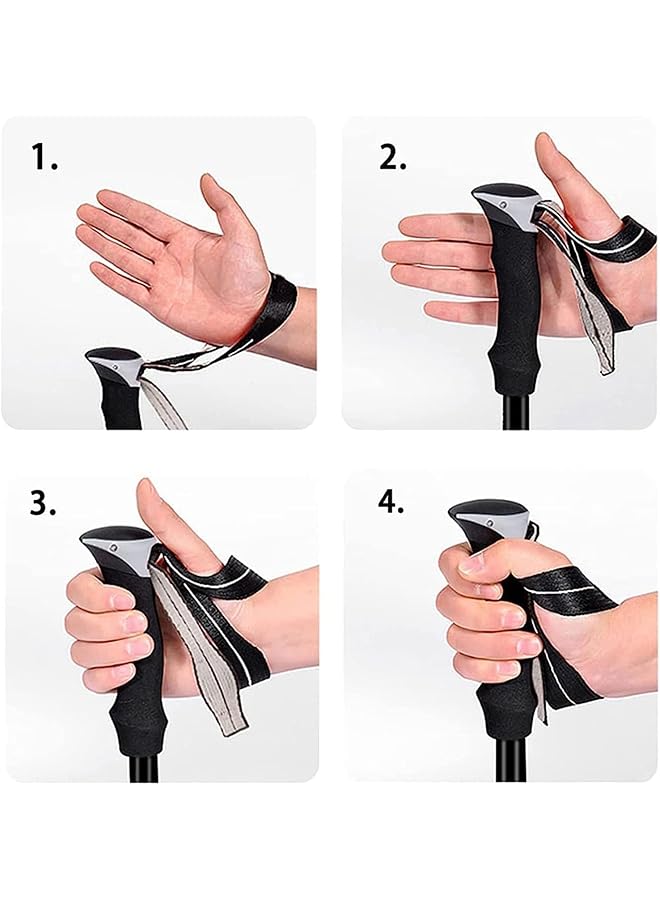 1.

2.

3.

4.