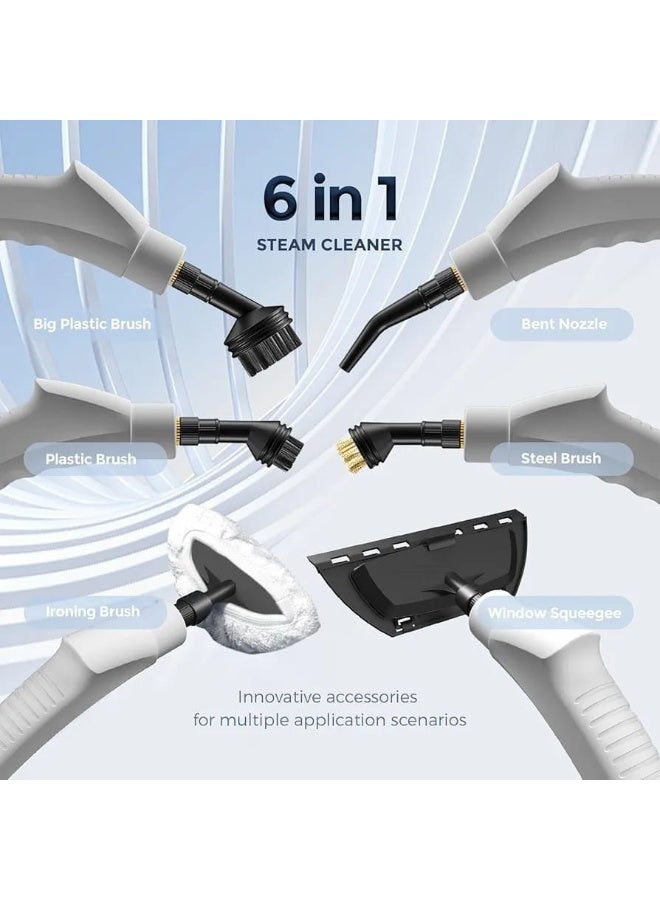 6 in 1
STEAM CLEANER

Big Plastic Brush

Bent Nozzle

Plastic Brush

Steel Brush

Ironing Brush

Window Squeegee

Innovative accessories for multiple application scenarios