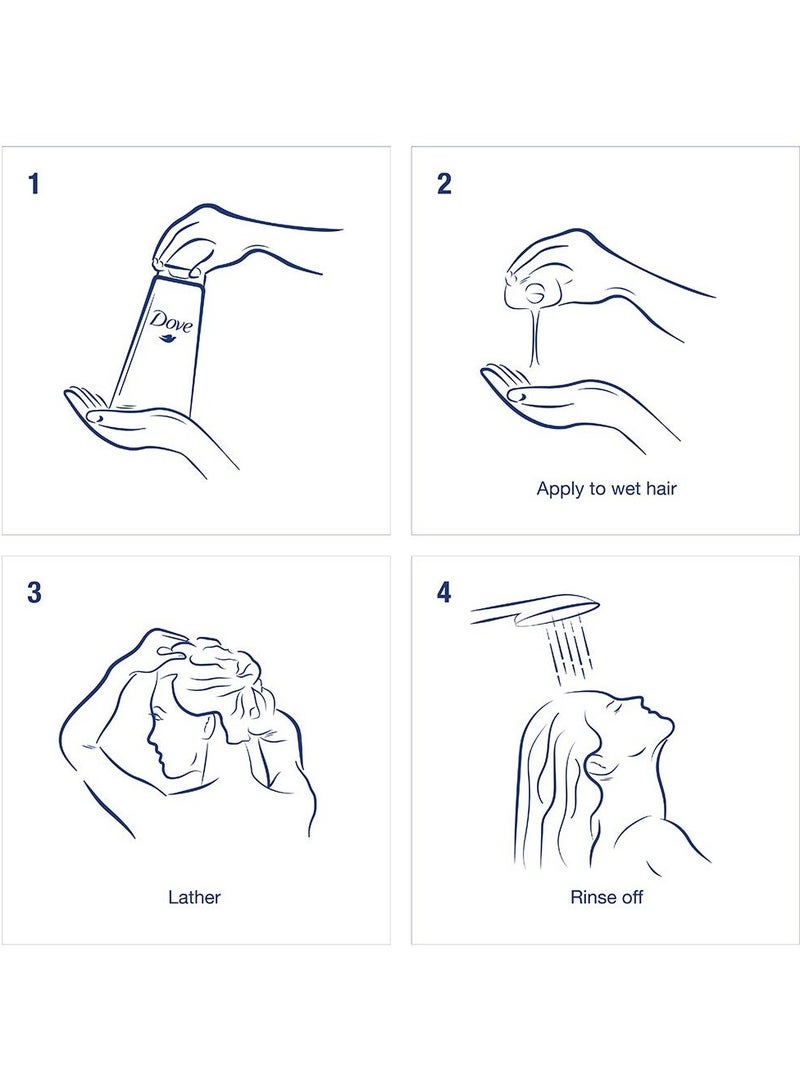 1

Dove

2

Apply to wet hair

3

Lather

4

Rinse off