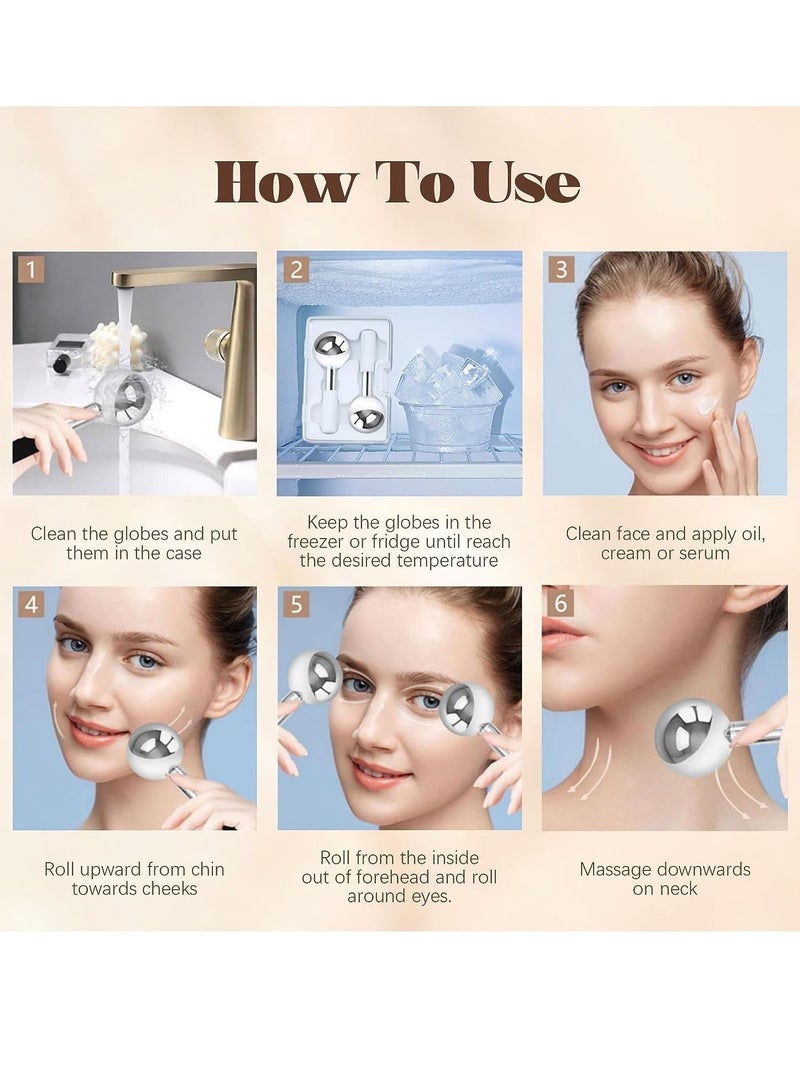 How To Use

1

Clean the globes and put them in the case

2

Keep the globes in the freezer or fridge until reach the desired temperature

3

Clean face and apply oil, cream or serum

4

Roll upward from chin towards cheeks

5

Roll from the inside out of forehead and roll around eyes.

6

Massage downwards on neck