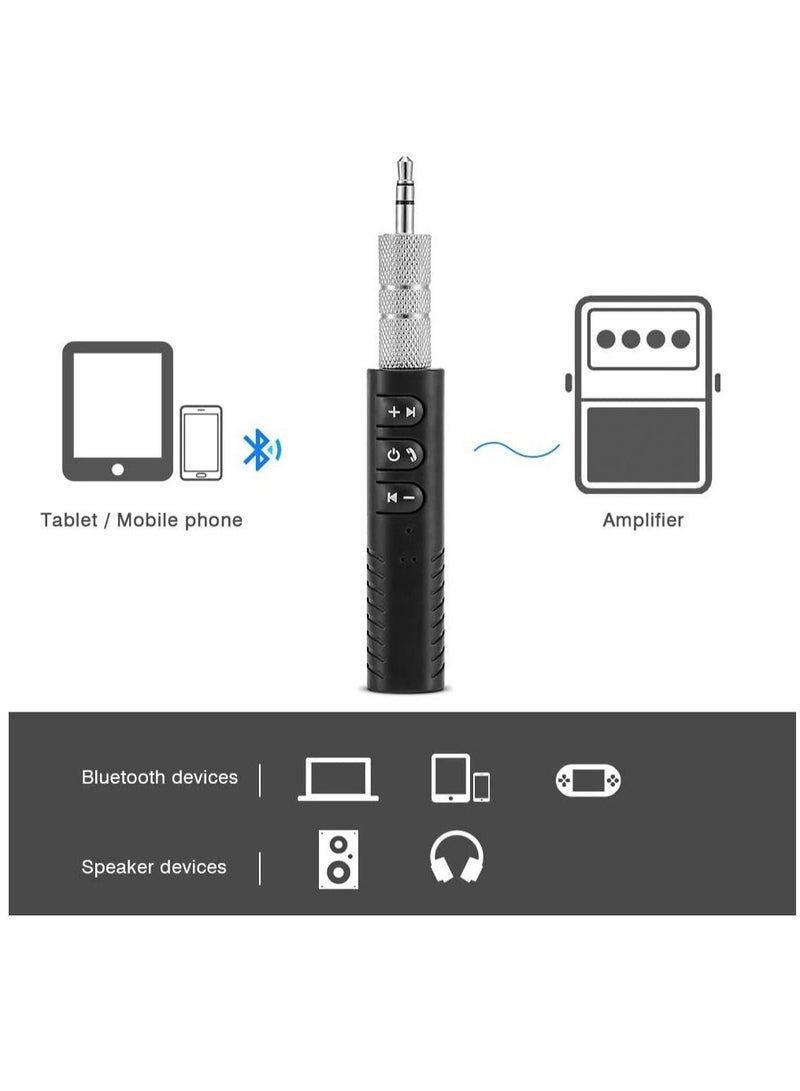 Tablet / Mobile phone

Amplifier

Bluetooth devices

Speaker devices