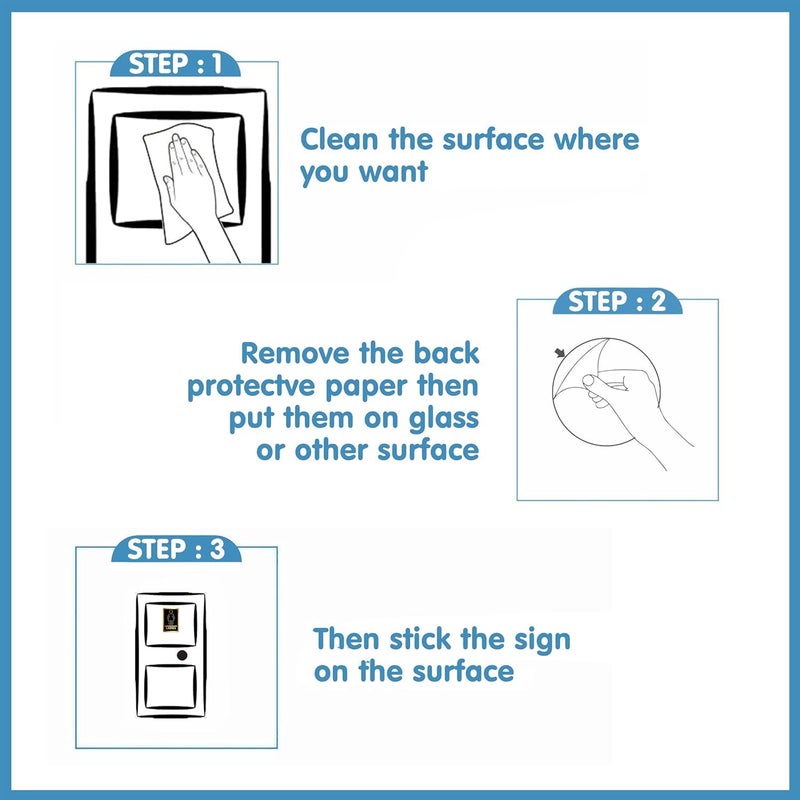 STEP : 1

Clean the surface where you want

STEP : 2

Remove the back protectve paper then put them on glass or other surface

STEP : 3

Then stick the sign on the surface