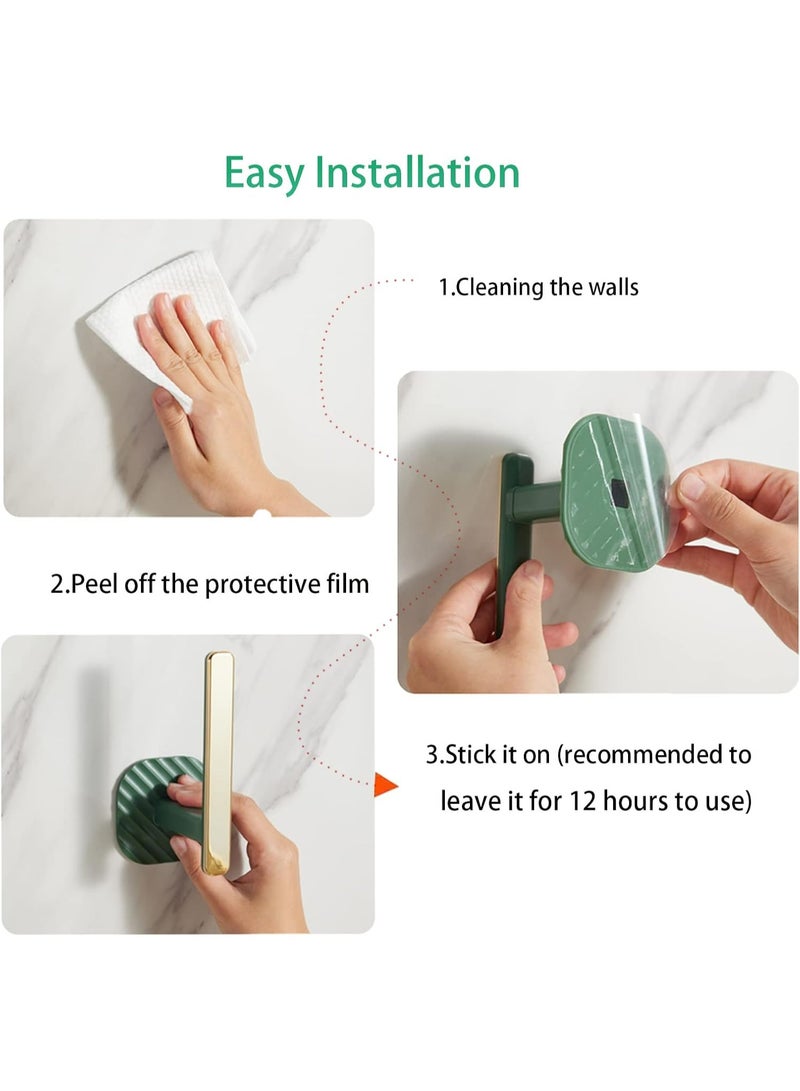 Easy Installation

1.Cleaning the walls

2.Peel off the protective film

3.Stick it on (recommended to leave it for 12 hours to use)