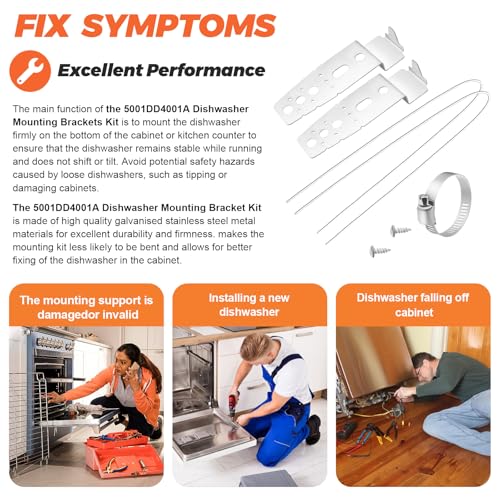 FIX SYMPTOMS

Excellent Performance

The main function of the 5001DD4001A Dishwasher Mounting Brackets Kit is to mount the dishwasher firmly on the bottom of the cabinet or kitchen counter to ensure that the dishwasher remains stable while running and does not shift or tilt. Avoid potential safety hazards caused by loose dishwashers, such as tipping or damaging cabinets.

The 5001DD4001A Dishwasher Mounting Bracket Kit is made of high quality galvanised stainless steel metal materials for excellent durability and firmness. makes the mounting kit less likely to be bent and allows for better fixing of the dishwasher in the cabinet.

The mounting support is damagedor invalid

Installing a new dishwasher

Dishwasher falling off cabinet