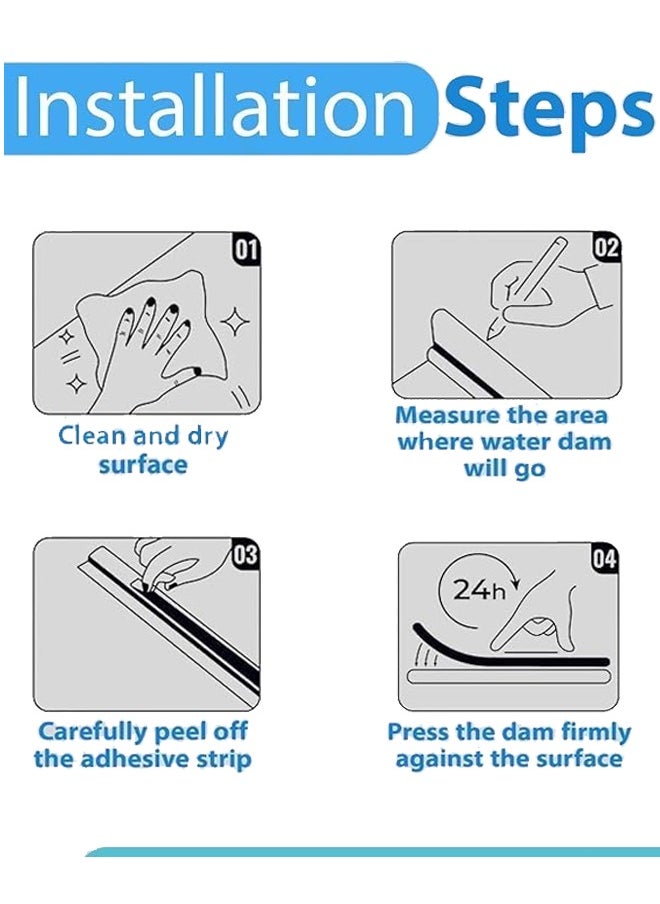 Installation Steps

01

Clean and dry surface

02

Measure the area where water dam will go

03

Carefully peel off the adhesive strip

04

24h

Press the dam firmly against the surface