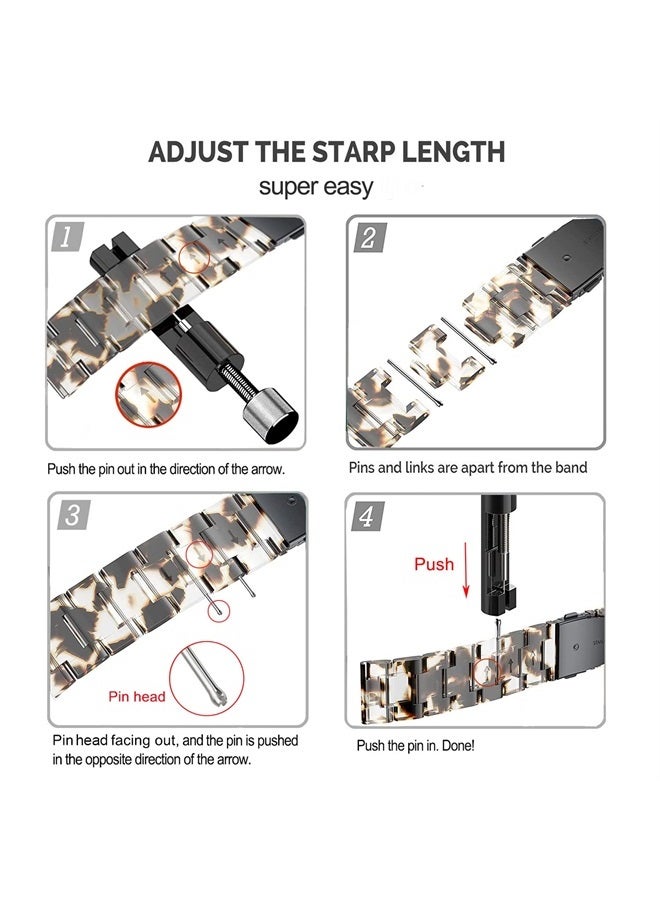 ADJUST THE STARP LENGTH
super easy

1

Push the pin out in the direction of the arrow.

2

Pins and links are apart from the band

3

Pin head

Pin head facing out, and the pin is pushed in the opposite direction of the arrow.

4

Push

Push the pin in. Done!