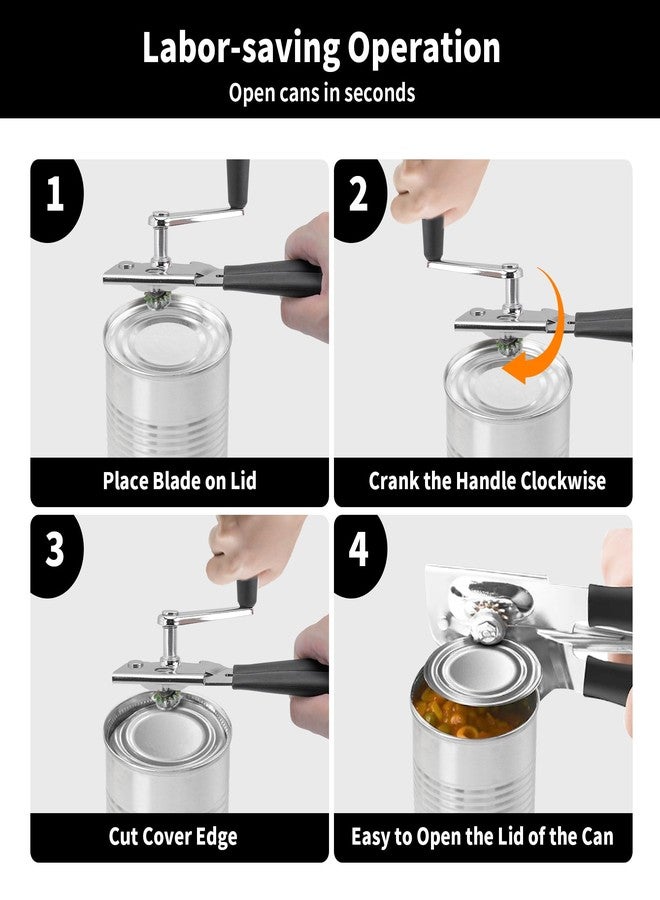 Labor-saving Operation

Open cans in seconds

1

Place Blade on Lid

2

Crank the Handle Clockwise

3

Cut Cover Edge

4

Easy to Open the Lid of the Can