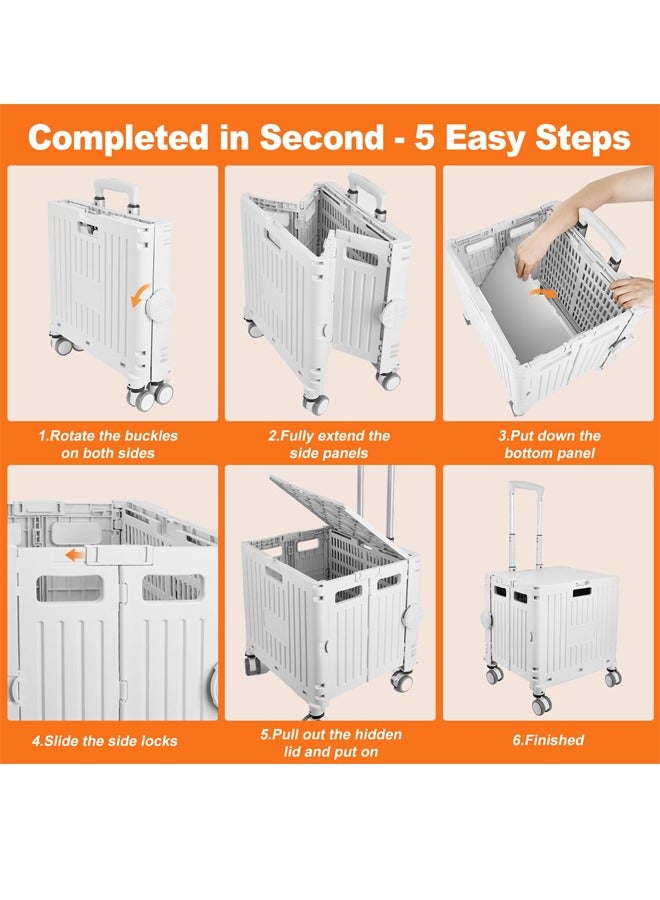 Completed in Second - 5 Easy Steps

1.Rotate the buckles on both sides

2.Fully extend the side panels

3.Put down the bottom panel

4.Slide the side locks

5.Pull out the hidden lid and put on

6.Finished