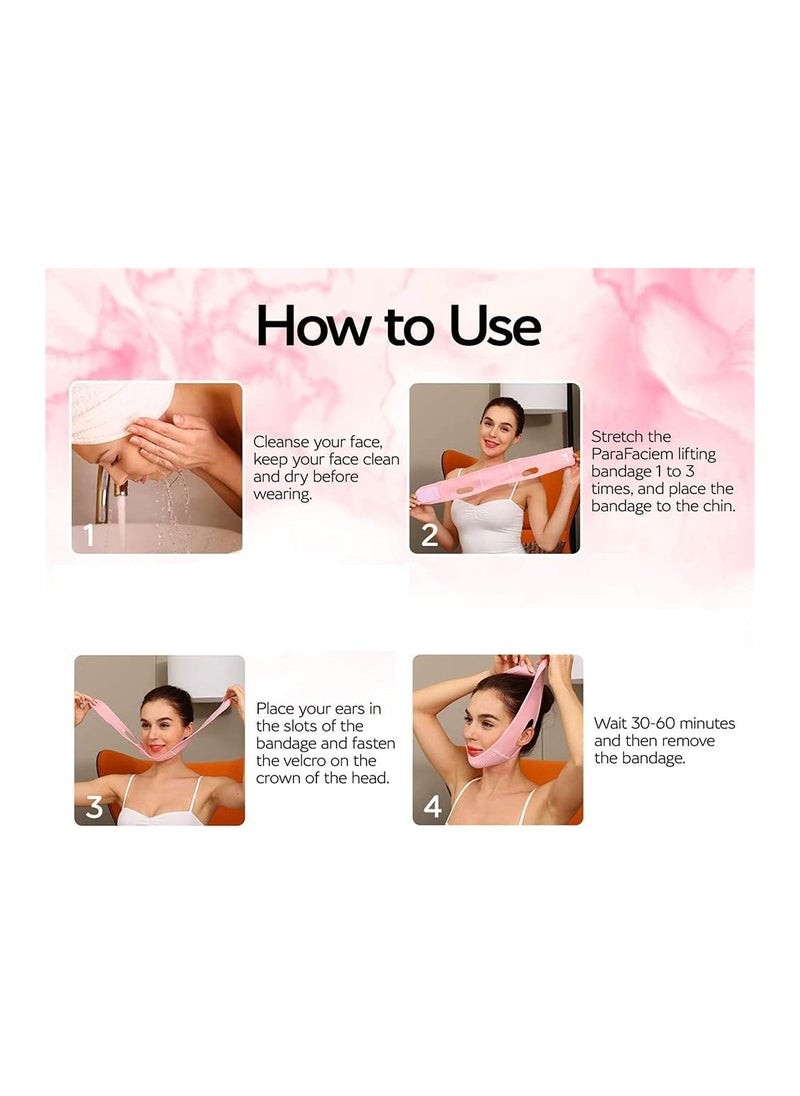 How to Use

1

Cleanse your face, keep your face clean and dry before wearing.

2

Stretch the ParaFaciem lifting bandage 1 to 3 times, and place the bandage to the chin.

3

Place your ears in the slots of the bandage and fasten the velcro on the crown of the head.

4

Wait 30-60 minutes and then remove the bandage.