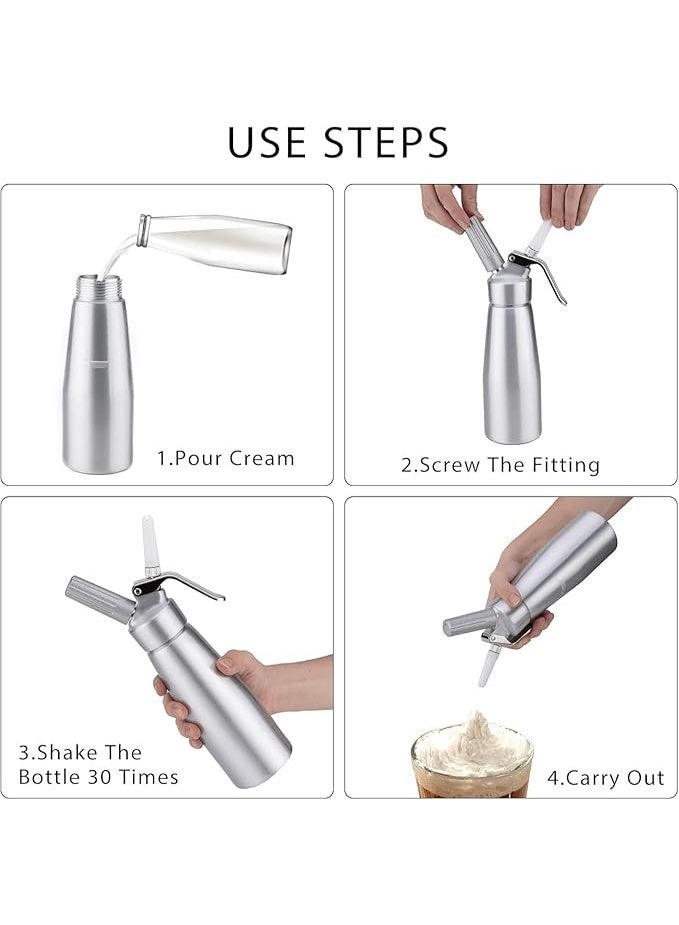 USE STEPS

1.Pour Cream

2.Screw The Fitting

3.Shake The Bottle 30 Times

4.Carry Out