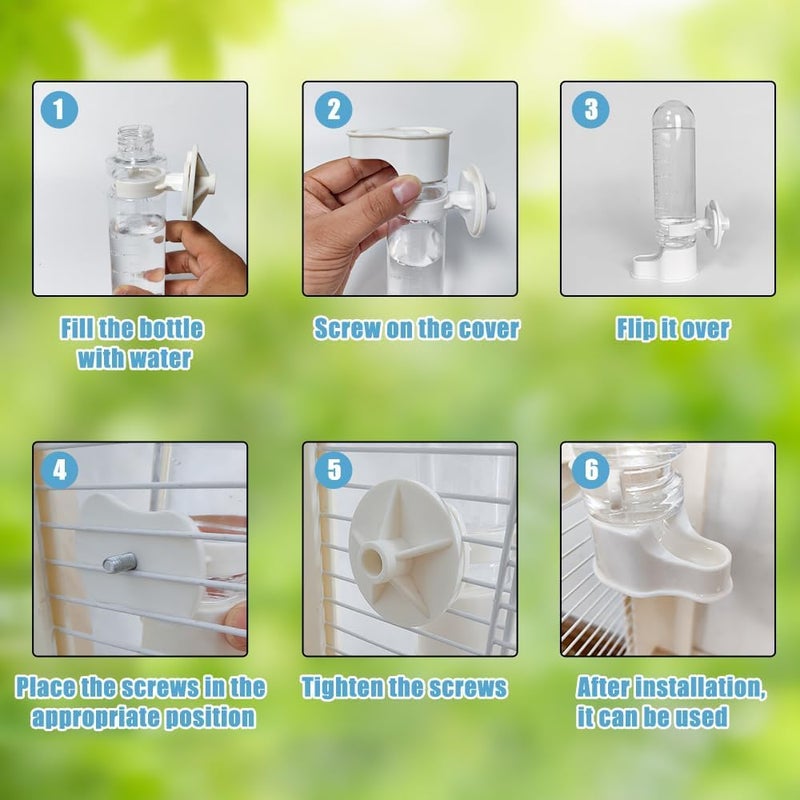 1

Fill the bottle with water

2

Screw on the cover

3

Flip it over

4

Place the screws in the appropriate position

5

Tighten the screws

6

After installation, it can be used