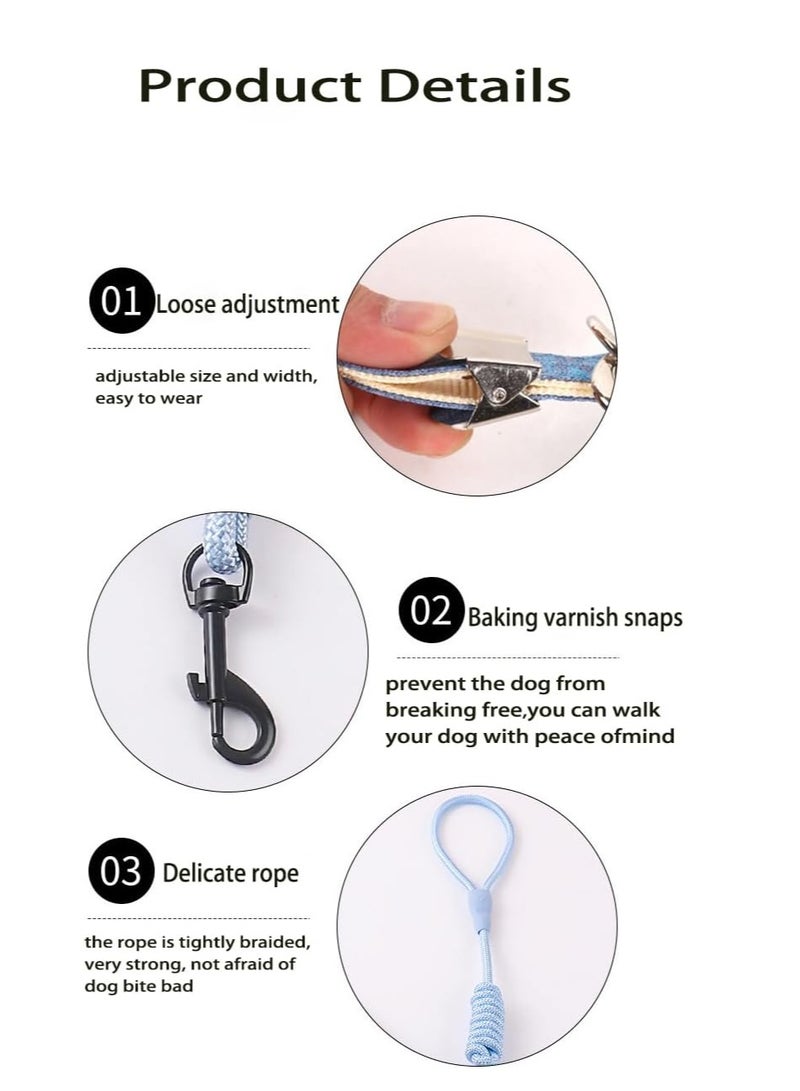 Product Details

01 Loose adjustment

adjustable size and width, easy to wear

02 Baking varnish snaps

prevent the dog from breaking free,you can walk your dog with peace ofmind

03 Delicate rope

the rope is tightly braided, very strong, not afraid of dog bite bad