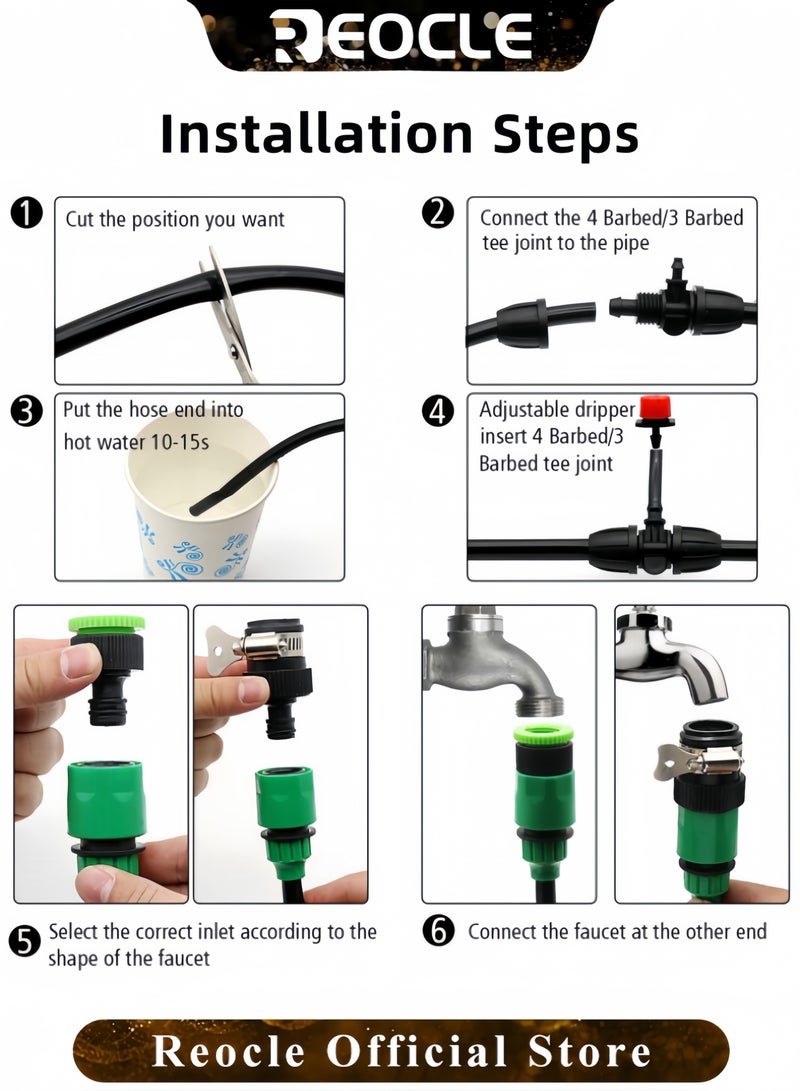 REOCLE

Installation Steps

1 Cut the position you want

2 Connect the 4 Barbed/3 Barbed tee joint to the pipe

3 Put the hose end into hot water 10-15s

4 Adjustable dripper insert 4 Barbed/3 Barbed tee joint

5 Select the correct inlet according to the shape of the faucet

6 Connect the faucet at the other end

Reocle Official Store