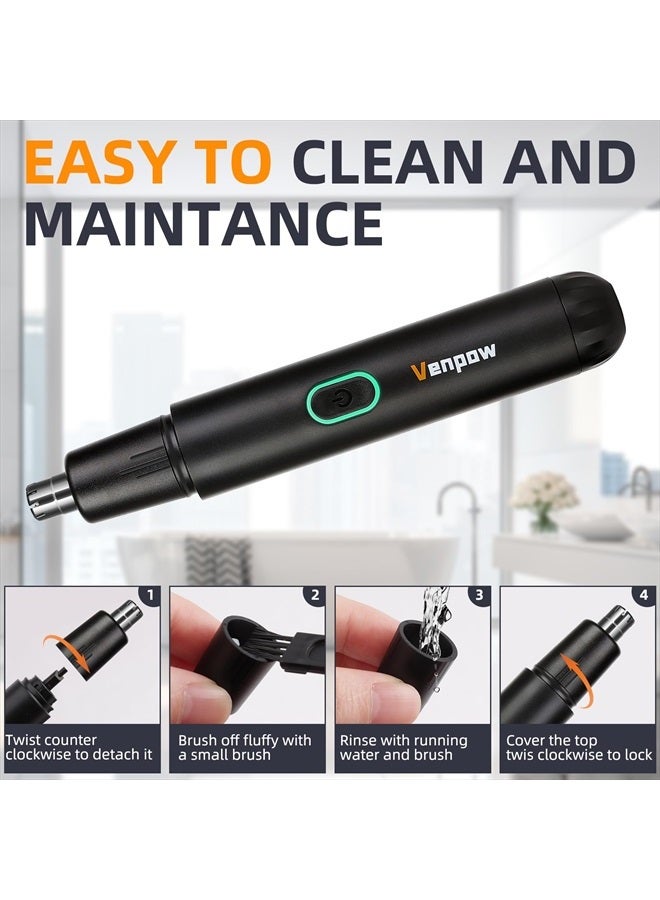 EASY TO CLEAN AND MAINTANCE

Venpow

1
Twist counter clockwise to detach it

2
Brush off fluffy with a small brush

3
Rinse with running water and brush

4
Cover the top twis clockwise to lock