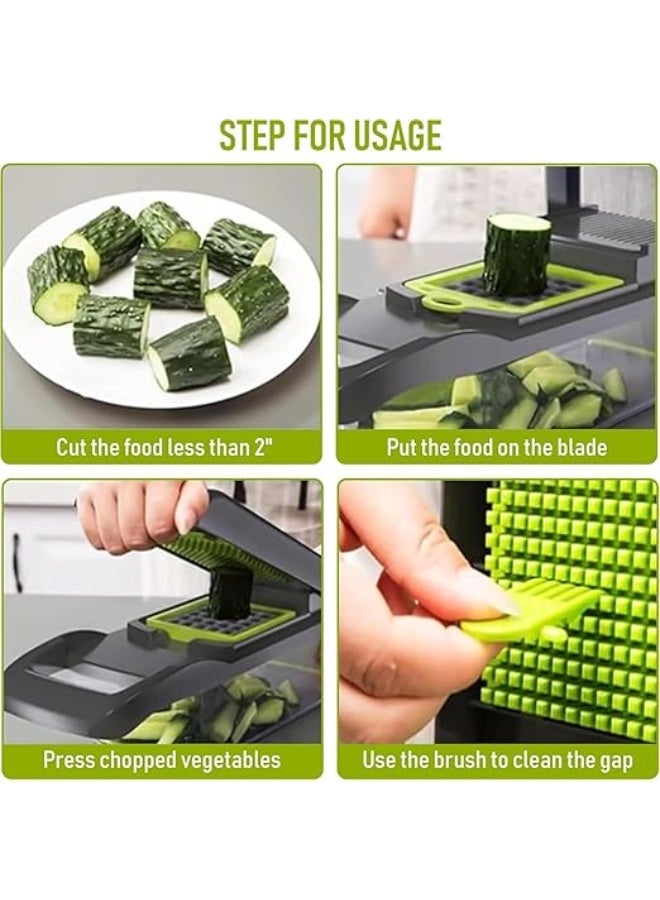 STEP FOR USAGE

Cut the food less than 2"

Put the food on the blade

Press chopped vegetables

Use the brush to clean the gap