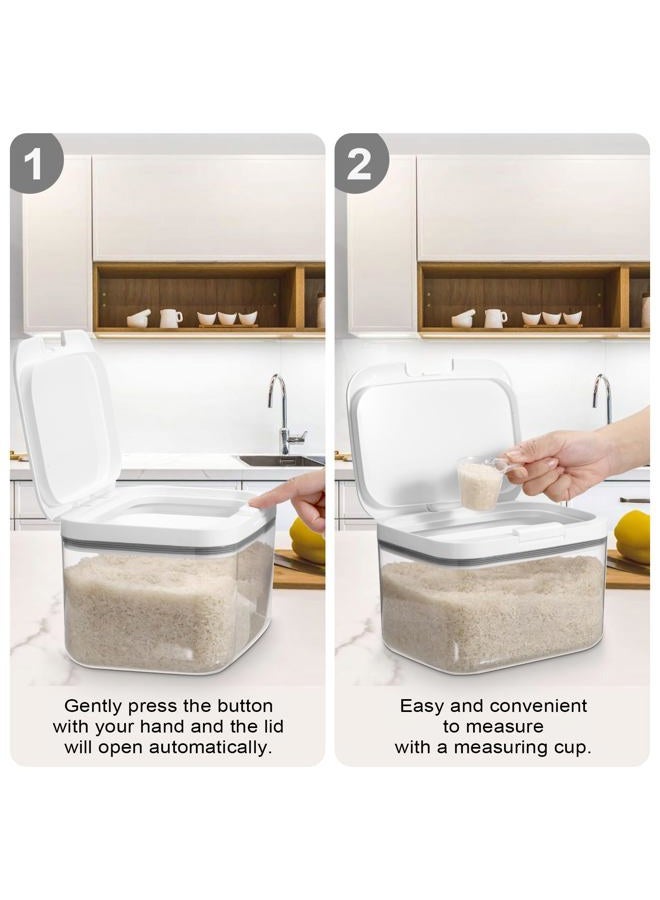 1

Gently press the button with your hand and the lid will open automatically.

2

Easy and convenient to measure with a measuring cup.