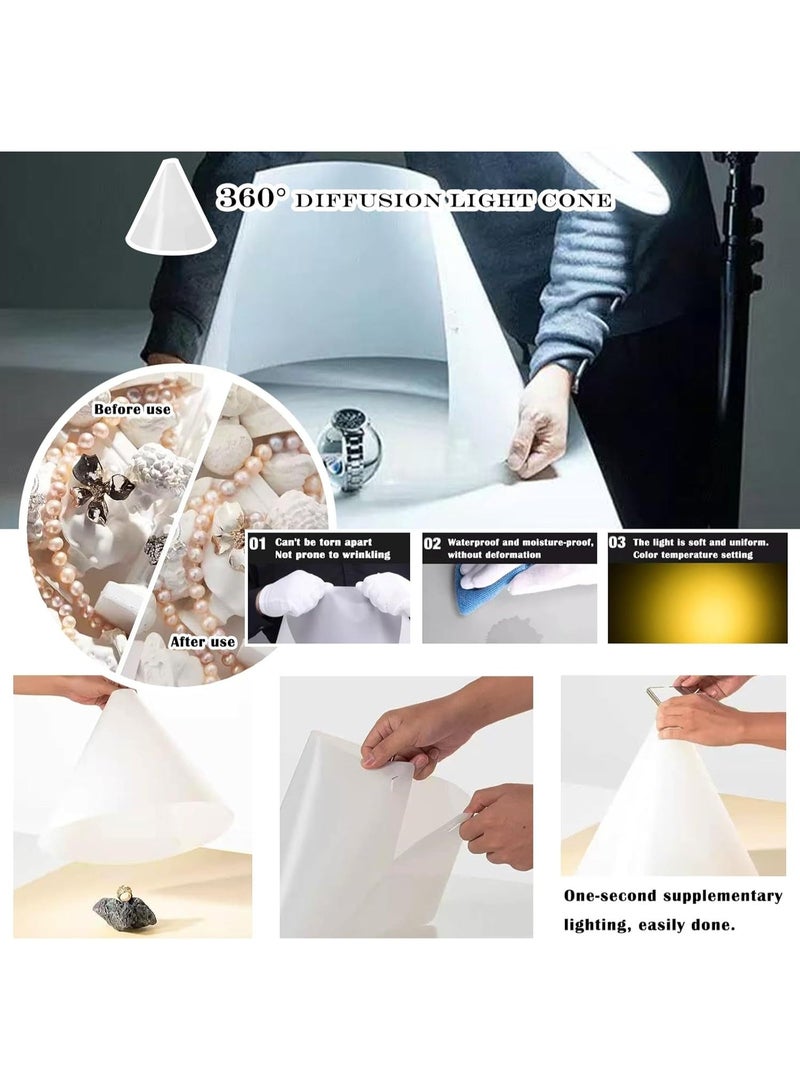 360° DIFFUSION LIGHT CONE

Before use

After use

01 Can't be torn apart
Not prone to wrinkling

02 Waterproof and moisture-proof, without deformation

03 The light is soft and uniform.
Color temperature setting

One-second supplementary lighting, easily done.