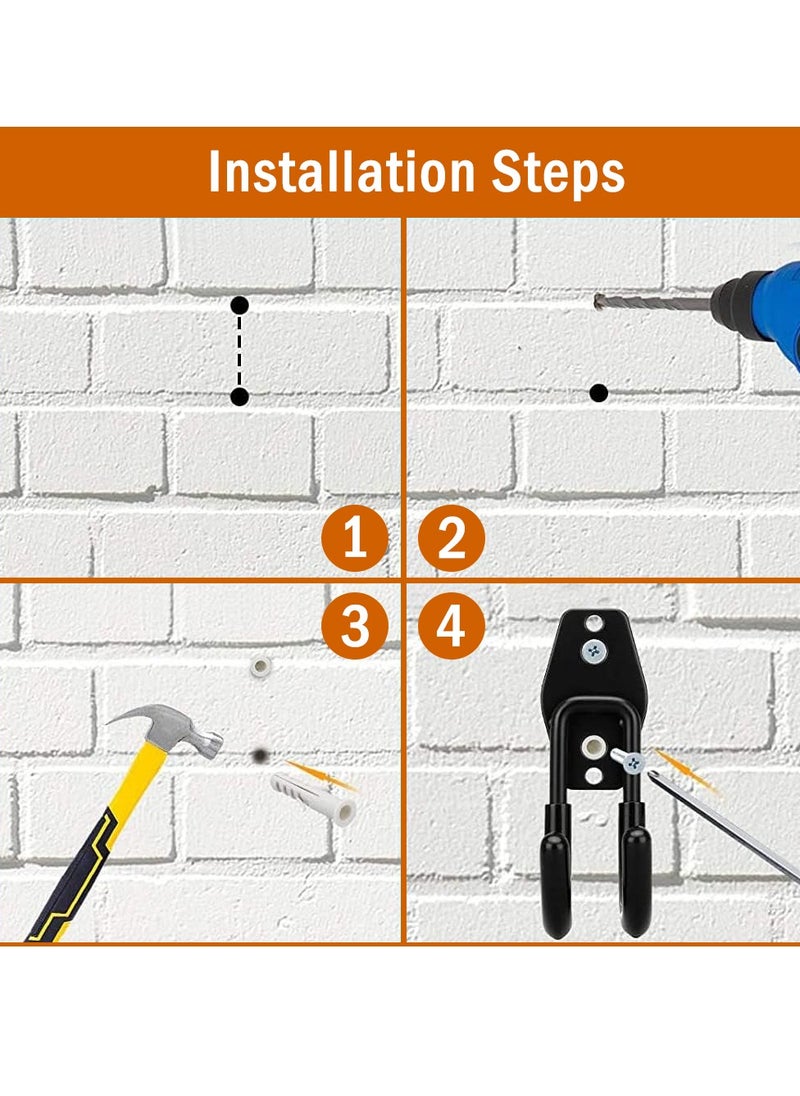 Installation Steps

1

2

3

4