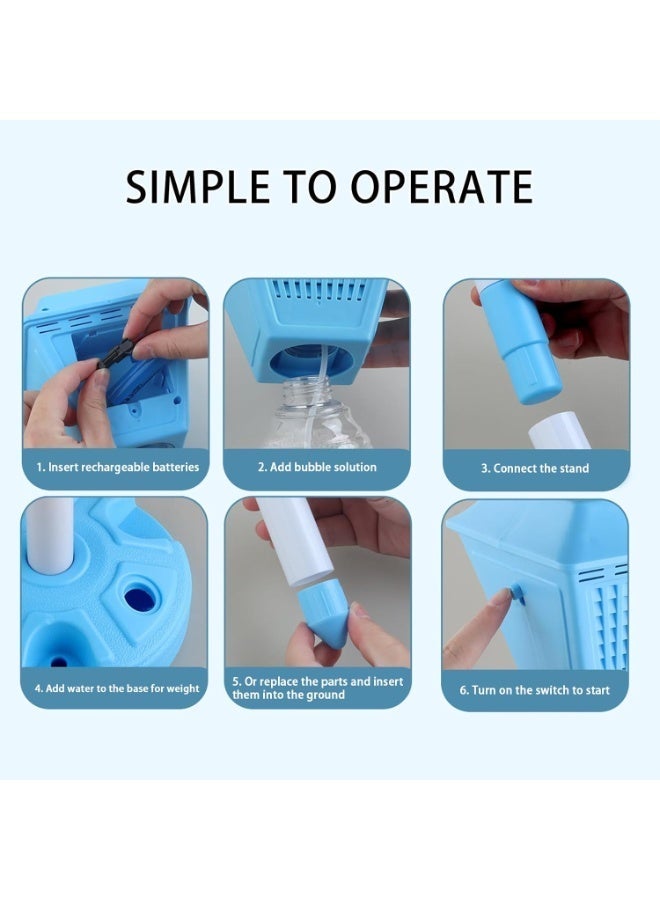 SIMPLE TO OPERATE

1. Insert rechargeable batteries

2. Add bubble solution

3. Connect the stand

4. Add water to the base for weight

5. Or replace the parts and insert them into the ground

6. Turn on the switch to start