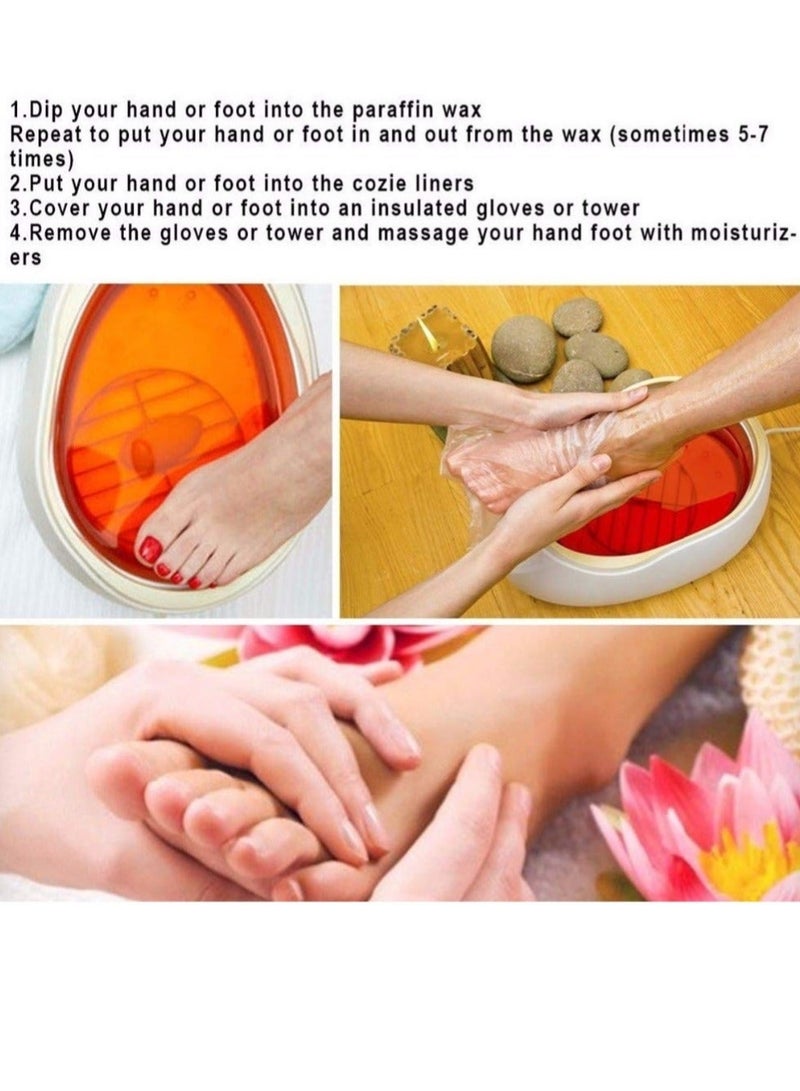 1.Dip your hand or foot into the paraffin wax
Repeat to put your hand or foot in and out from the wax (sometimes 5-7 times)
2.Put your hand or foot into the cozie liners
3.Cover your hand or foot into an insulated gloves or tower
4.Remove the gloves or tower and massage your hand foot with moisturizers