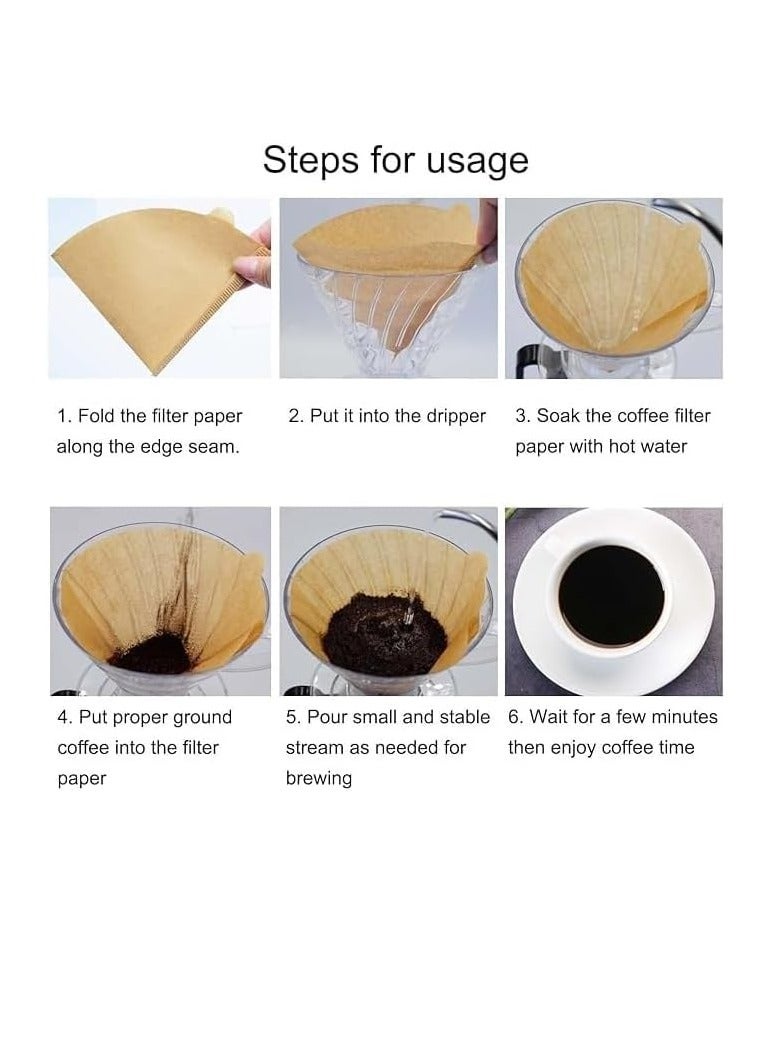 Steps for usage

1. Fold the filter paper along the edge seam.

2. Put it into the dripper

3. Soak the coffee filter paper with hot water

4. Put proper ground coffee into the filter paper

5. Pour small and stable stream as needed for brewing

6. Wait for a few minutes then enjoy coffee time