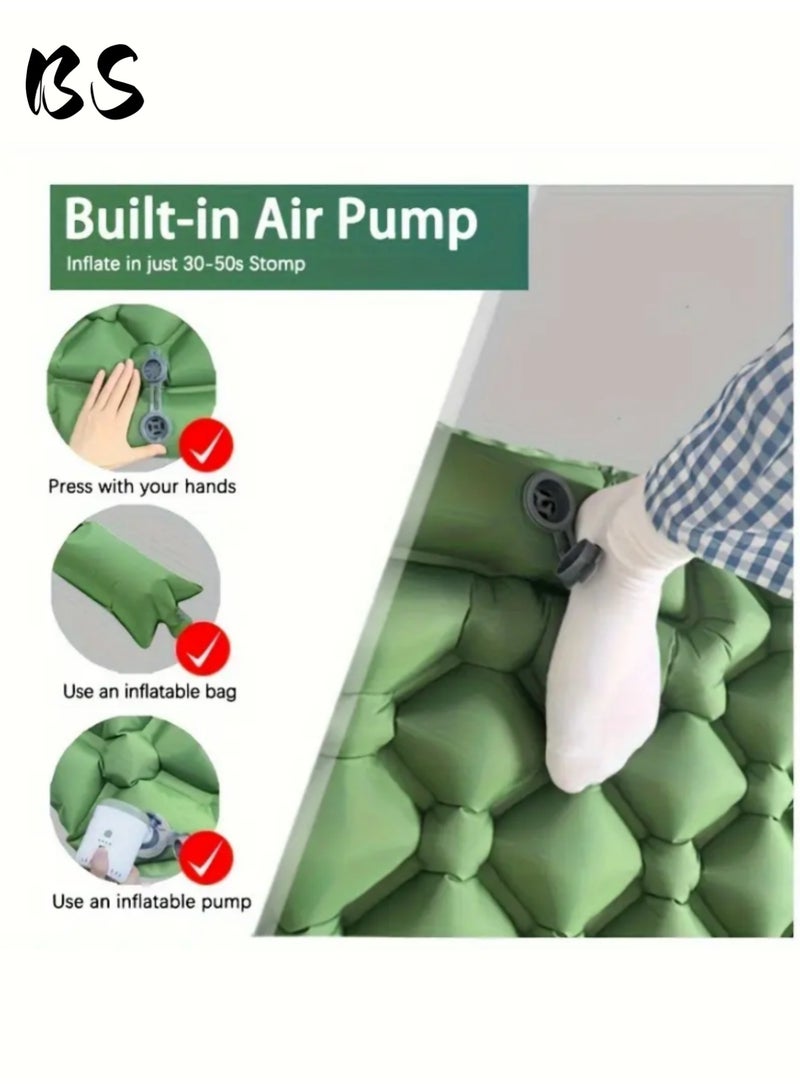 BS

Built-in Air Pump
Inflate in just 30-50s Stomp

Press with your hands

Use an inflatable bag

Use an inflatable pump