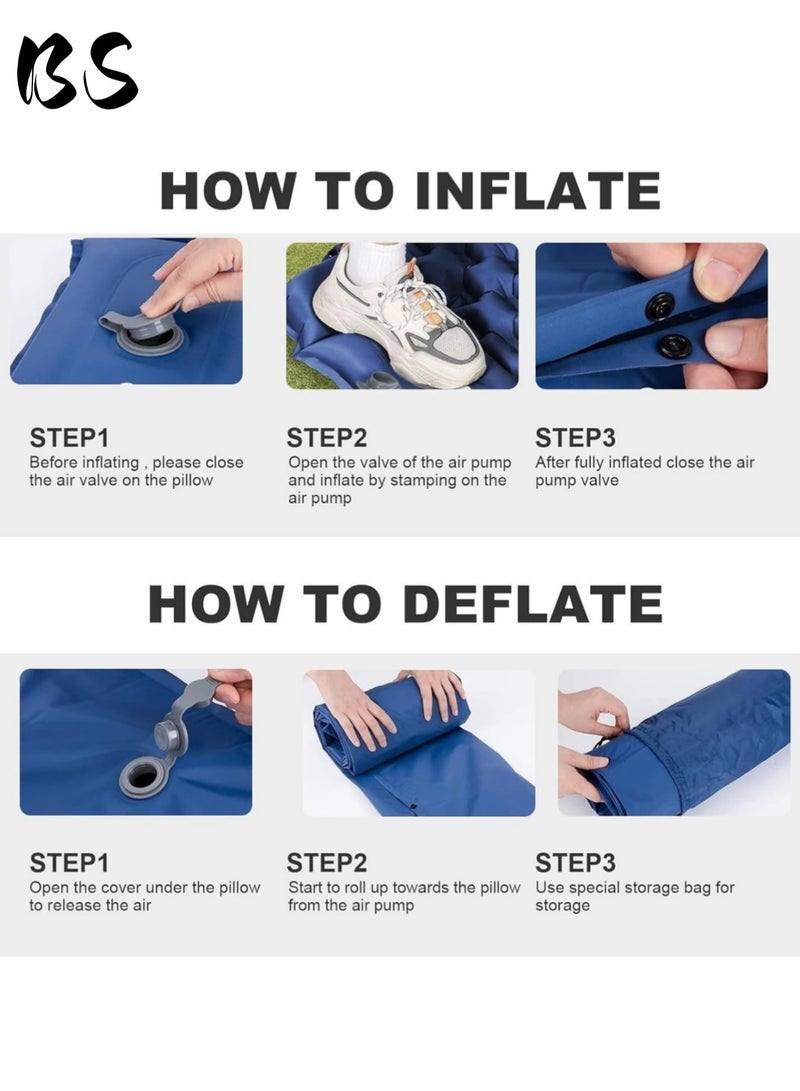 BS

HOW TO INFLATE

STEP1
Before inflating , please close the air valve on the pillow

STEP2
Open the valve of the air pump and inflate by stamping on the air pump

STEP3
After fully inflated close the air pump valve

HOW TO DEFLATE

STEP1
Open the cover under the pillow to release the air

STEP2
Start to roll up towards the pillow from the air pump

STEP3
Use special storage bag for storage