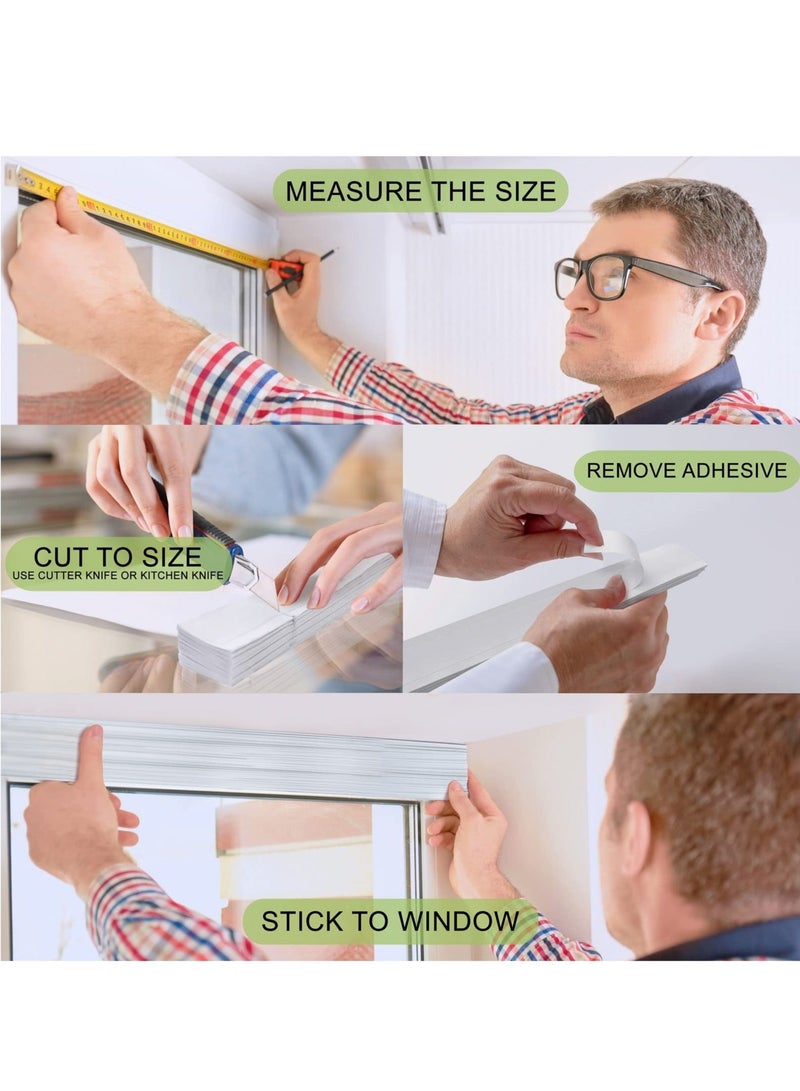 MEASURE THE SIZE

CUT TO SIZE
USE CUTTER KNIFE OR KITCHEN KNIFE

REMOVE ADHESIVE

STICK TO WINDOW