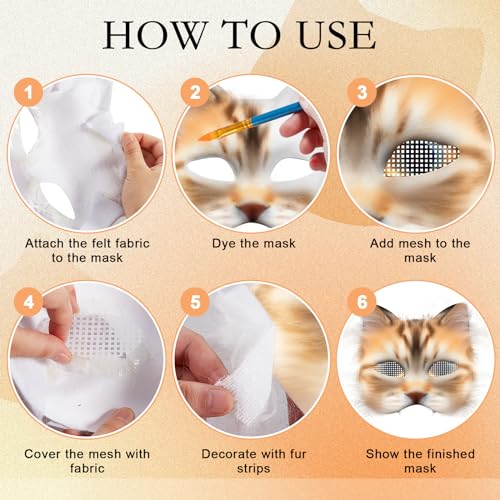 HOW TO USE

1
Attach the felt fabric to the mask

2
Dye the mask

3
Add mesh to the mask

4
Cover the mesh with fabric

5
Decorate with fur strips

6
Show the finished mask