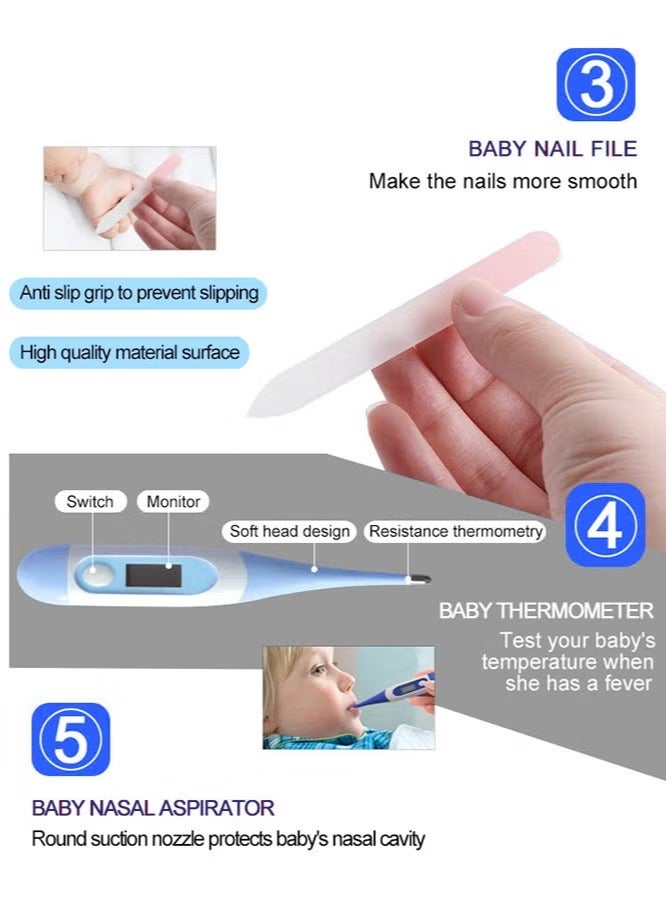 ③

BABY NAIL FILE

Make the nails more smooth

Anti slip grip to prevent slipping

High quality material surface

Switch

Monitor

Soft head design

Resistance thermometry

④

BABY THERMOMETER

Test your baby's temperature when she has a fever

⑤

BABY NASAL ASPIRATOR

Round suction nozzle protects baby's nasal cavity