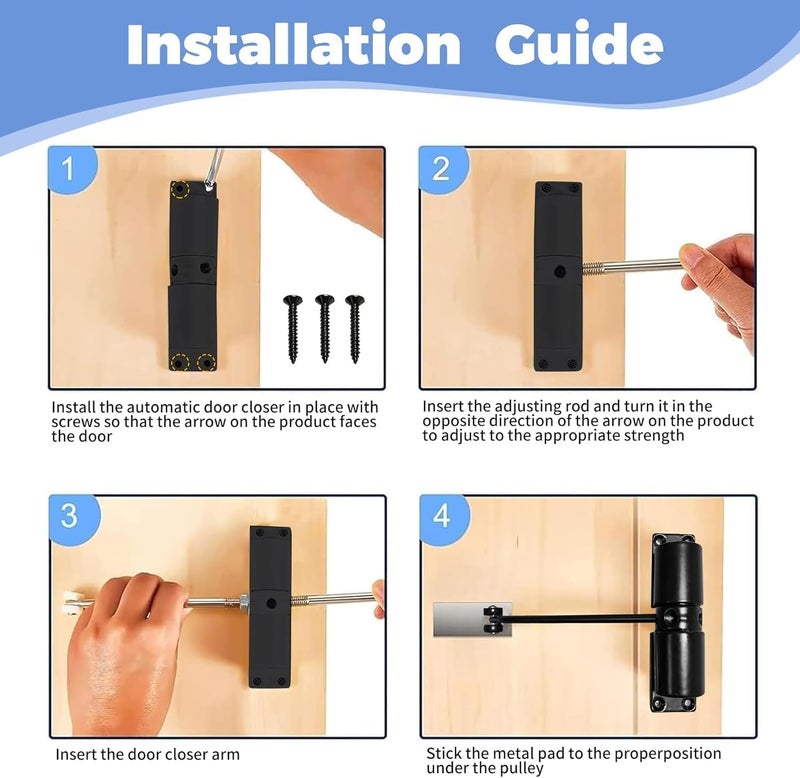 Installation Guide

1

Install the automatic door closer in place with screws so that the arrow on the product faces the door

2

Insert the adjusting rod and turn it in the opposite direction of the arrow on the product to adjust to the appropriate strength

3

Insert the door closer arm

4

Stick the metal pad to the properposition under the pulley