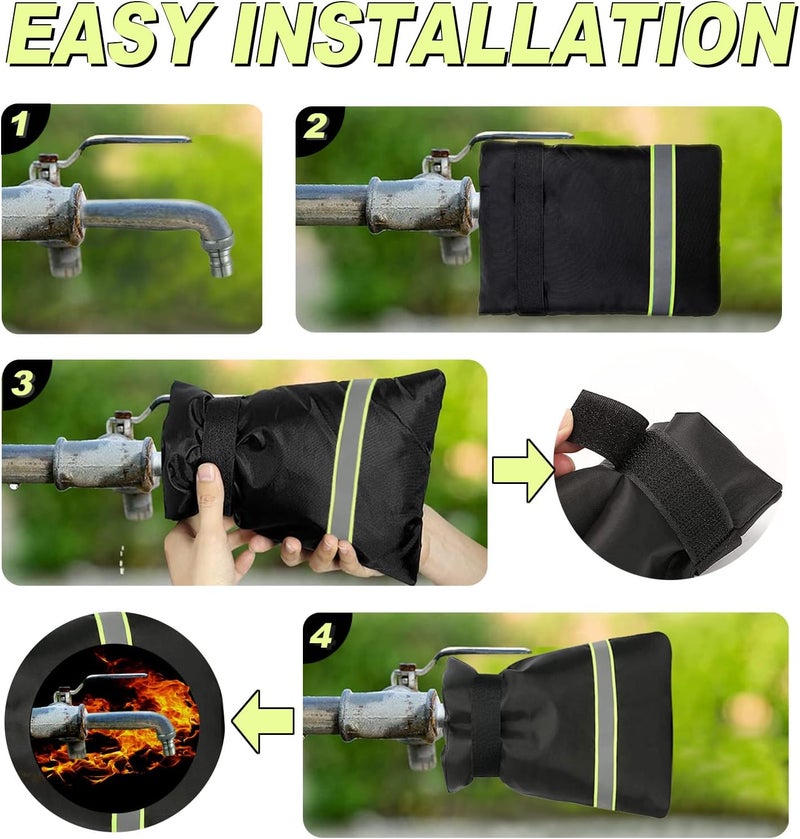 EASY INSTALLATION

1

2

3

4