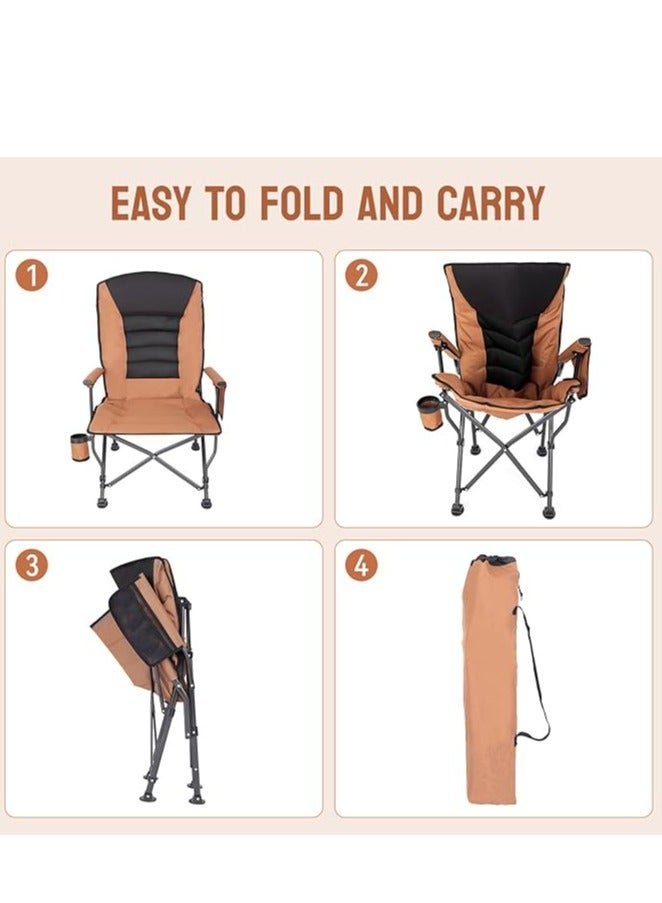 EASY TO FOLD AND CARRY

1

2

3

4