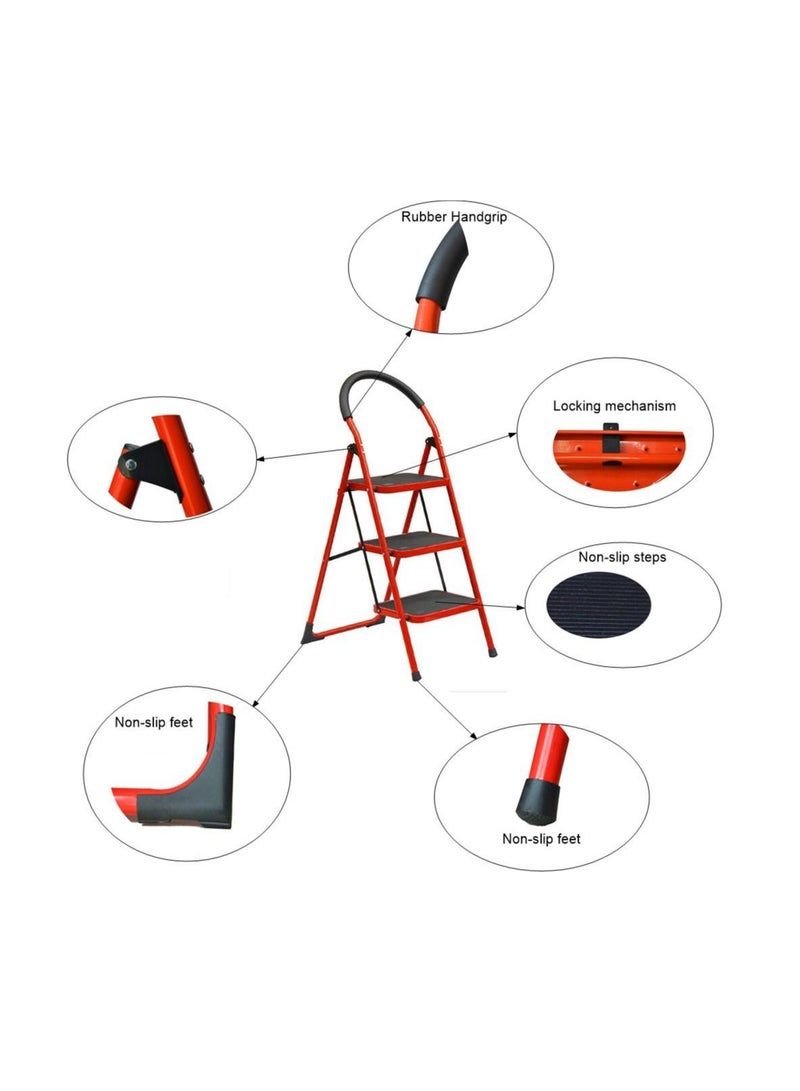 Rubber Handgrip

Locking mechanism

Non-slip steps

Non-slip feet

Non-slip feet