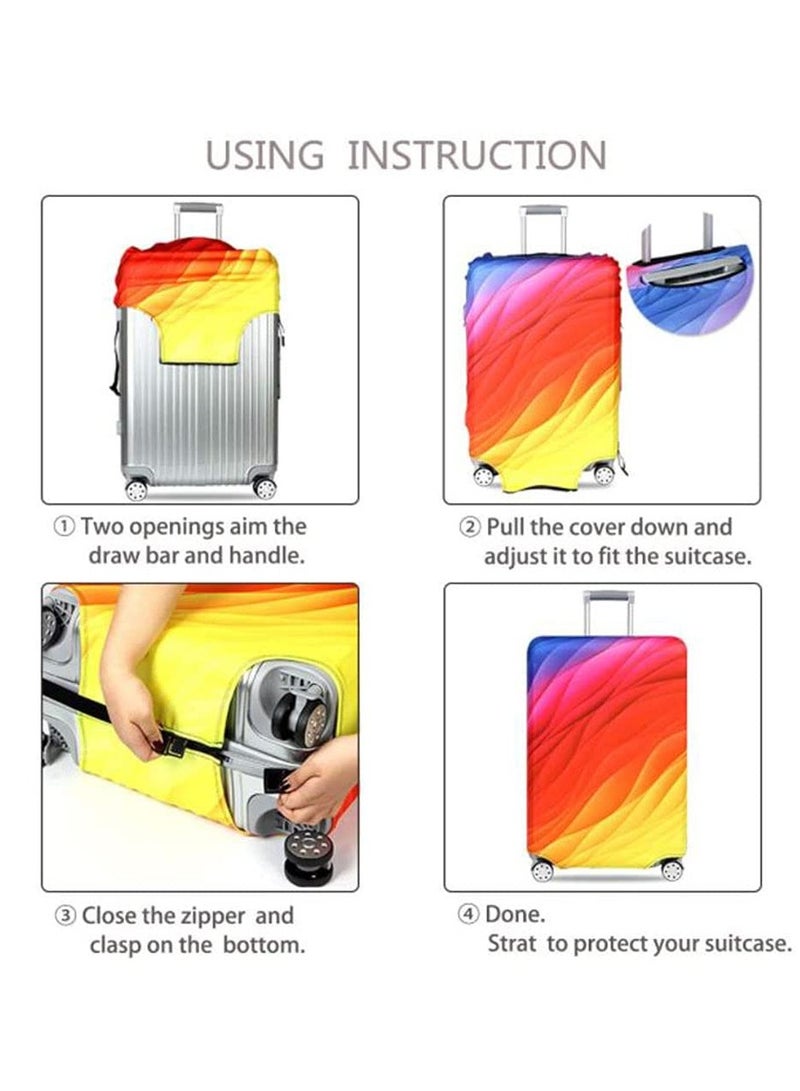 USING INSTRUCTION

① Two openings aim the draw bar and handle.

② Pull the cover down and adjust it to fit the suitcase.

③ Close the zipper and clasp on the bottom.

④ Done.
Strat to protect your suitcase.