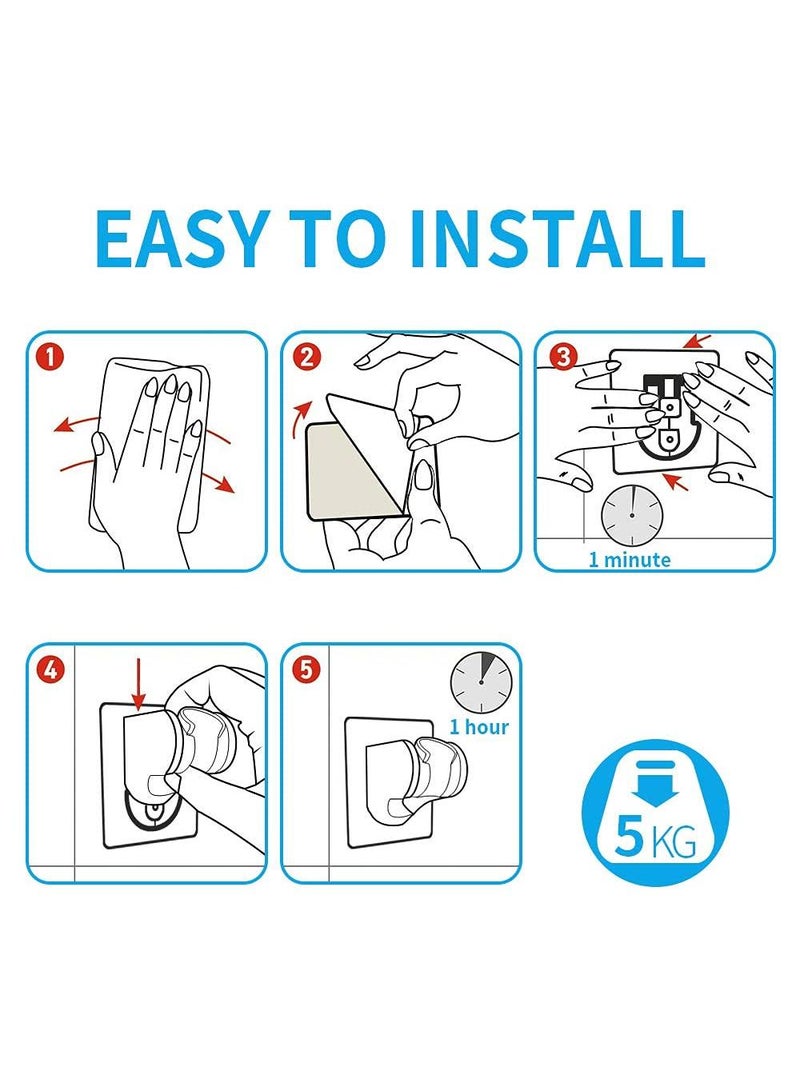 EASY TO INSTALL

1

2

3

1 minute

4

5

1 hour

5 KG